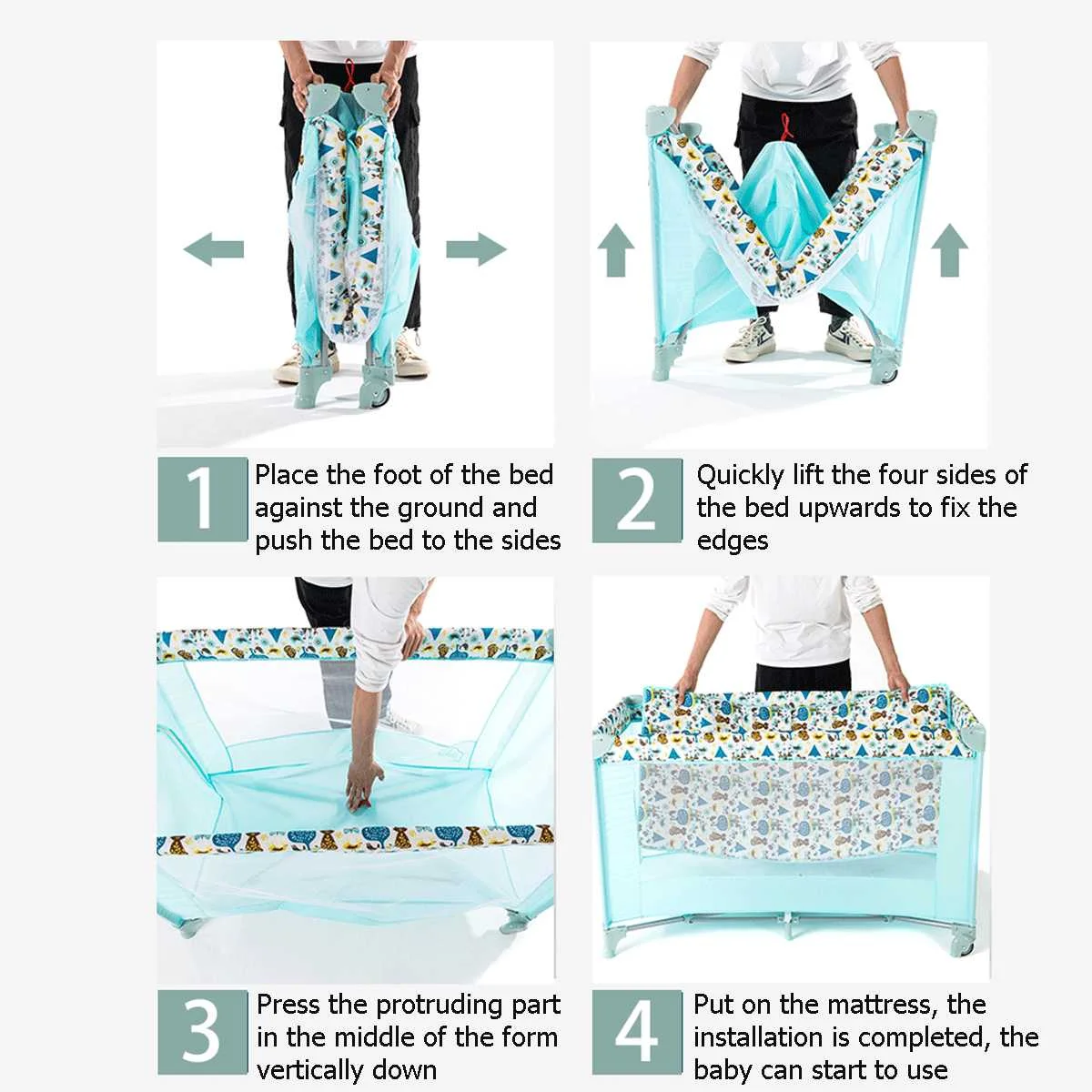 1

Place the foot of the bed against the ground and push the bed to the sides

2

Quickly lift the four sides of the bed upwards to fix the edges

3

Press the protruding part in the middle of the form vertically down

4

Put on the mattress, the installation is completed, the baby can start to use