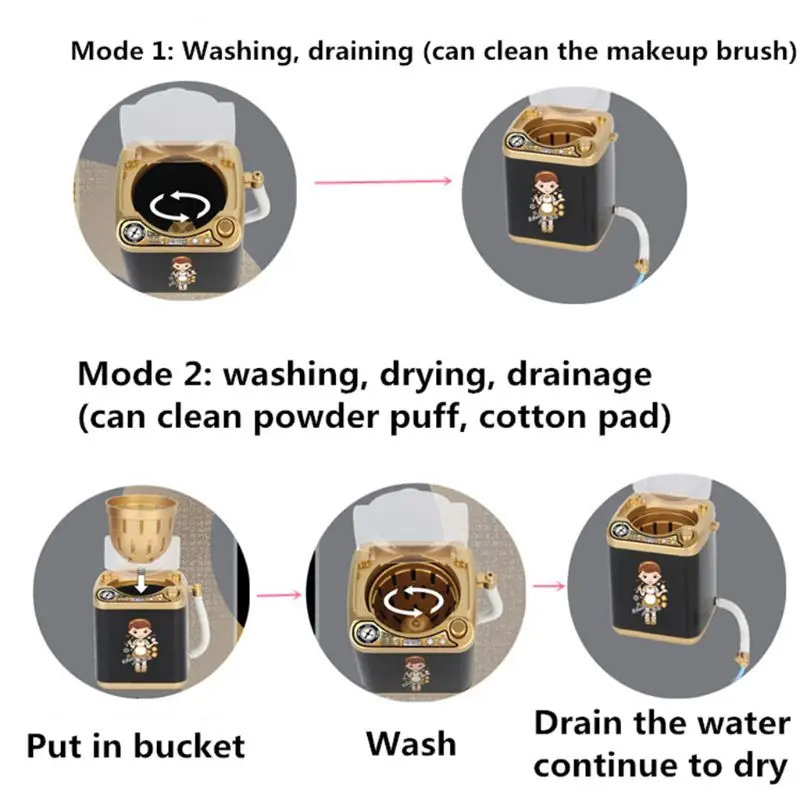 Mode 1: Washing, draining (can clean the makeup brush)

Mode 2: washing, drying, drainage
(can clean powder puff, cotton pad)

Put in bucket

Wash

Drain the water
continue to dry