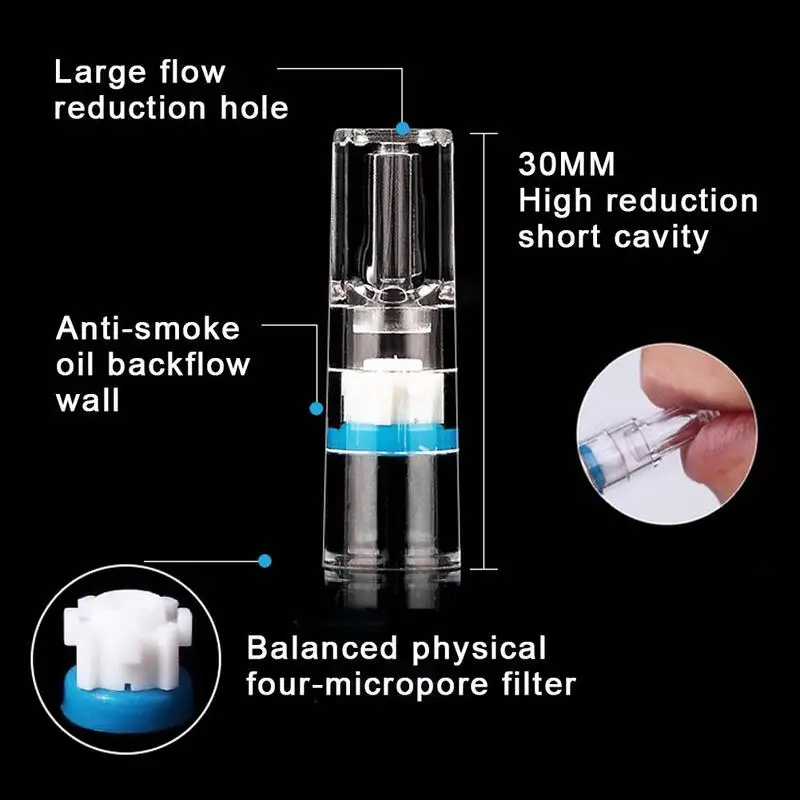 Large flow reduction hole

30MM High reduction short cavity

Anti-smoke oil backflow wall

Balanced physical four-micropore filter