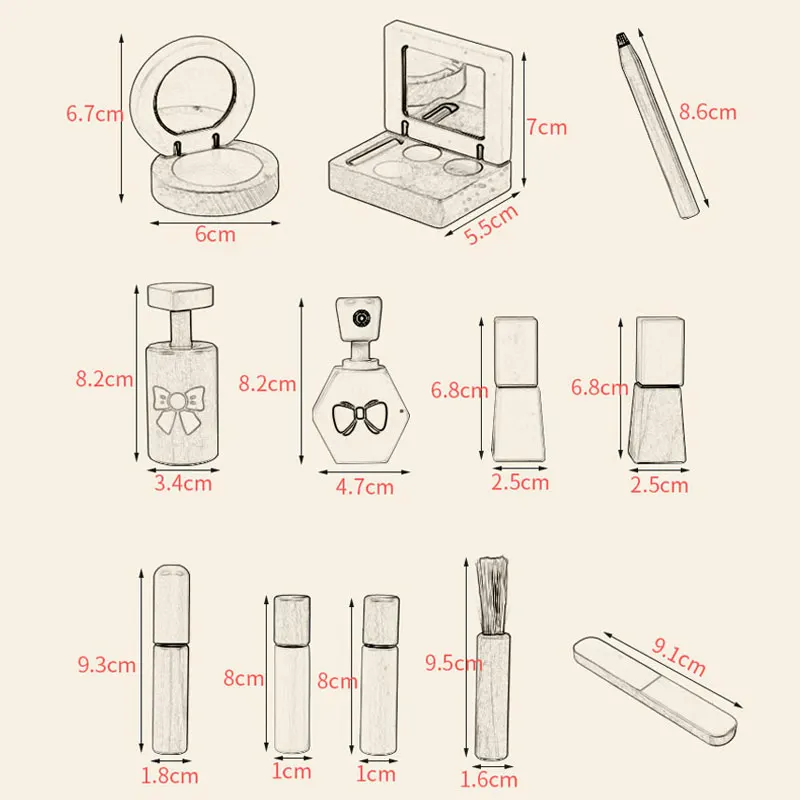 6.7cm
6cm
7cm
5.5cm
8.6cm

8.2cm
3.4cm
8.2cm
4.7cm
6.8cm
2.5cm
6.8cm
2.5cm

9.3cm
1.8cm
8cm
1cm
8cm
1cm
9.5cm
1.6cm
9.1cm