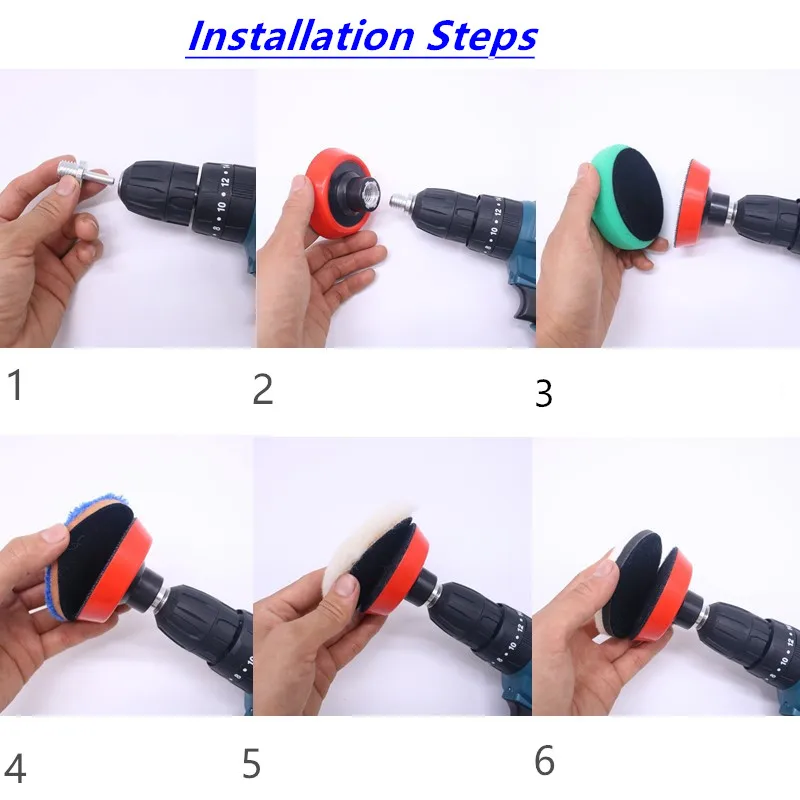 Installation Steps

1

2

3

4

5

6