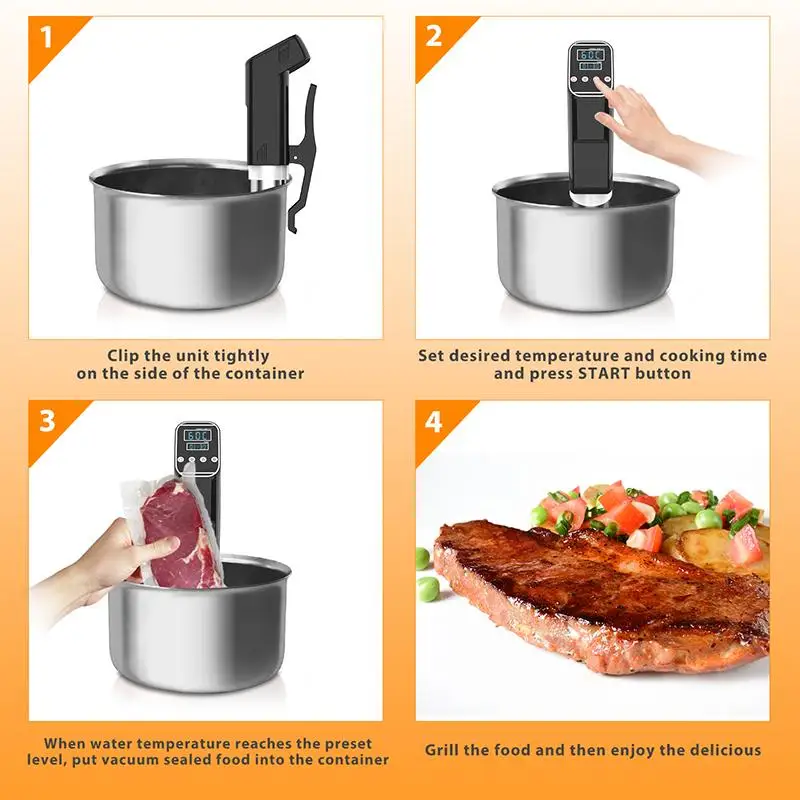 1

Clip the unit tightly on the side of the container

2

60C

Set desired temperature and cooking time and press START button

3

60C

When water temperature reaches the preset level, put vacuum sealed food into the container

4

Grill the food and then enjoy the delicious