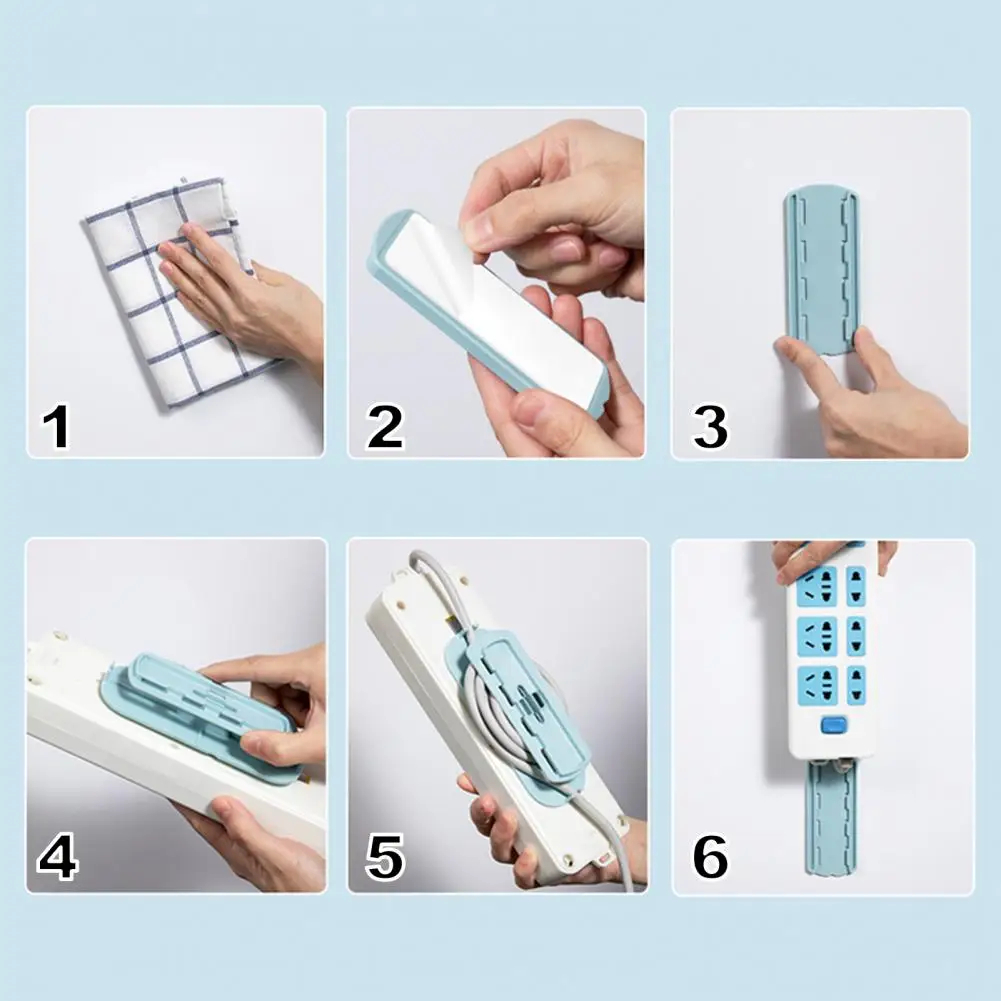 1

2

3

4

5

6