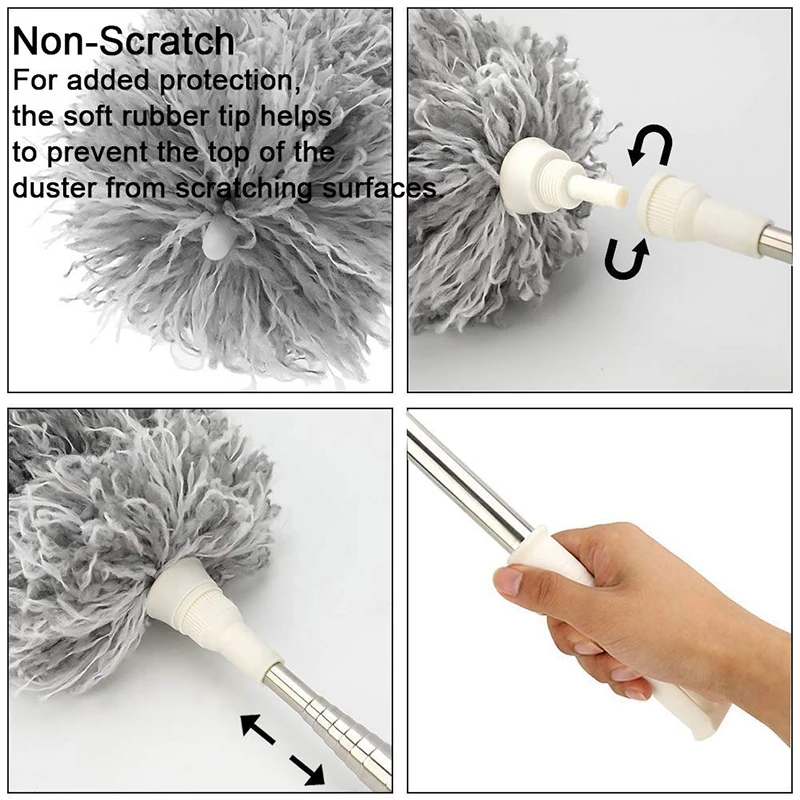 Non-Scratch
For added protection, the soft rubber tip helps to prevent the top of the duster from scratching surfaces.