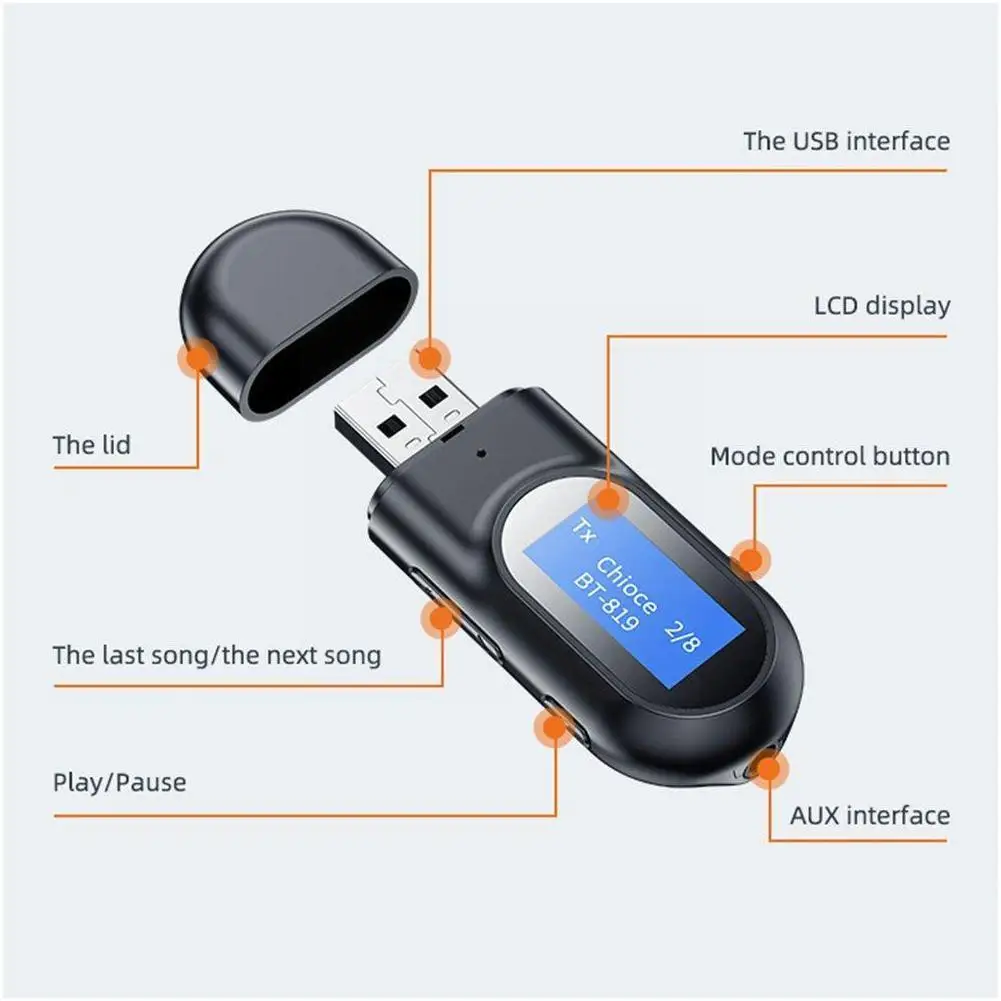 The USB interface

LCD display

The lid

Mode control button

Tx
Chioce 2/8
BT-819

The last song/the next song

Play/Pause

AUX interface