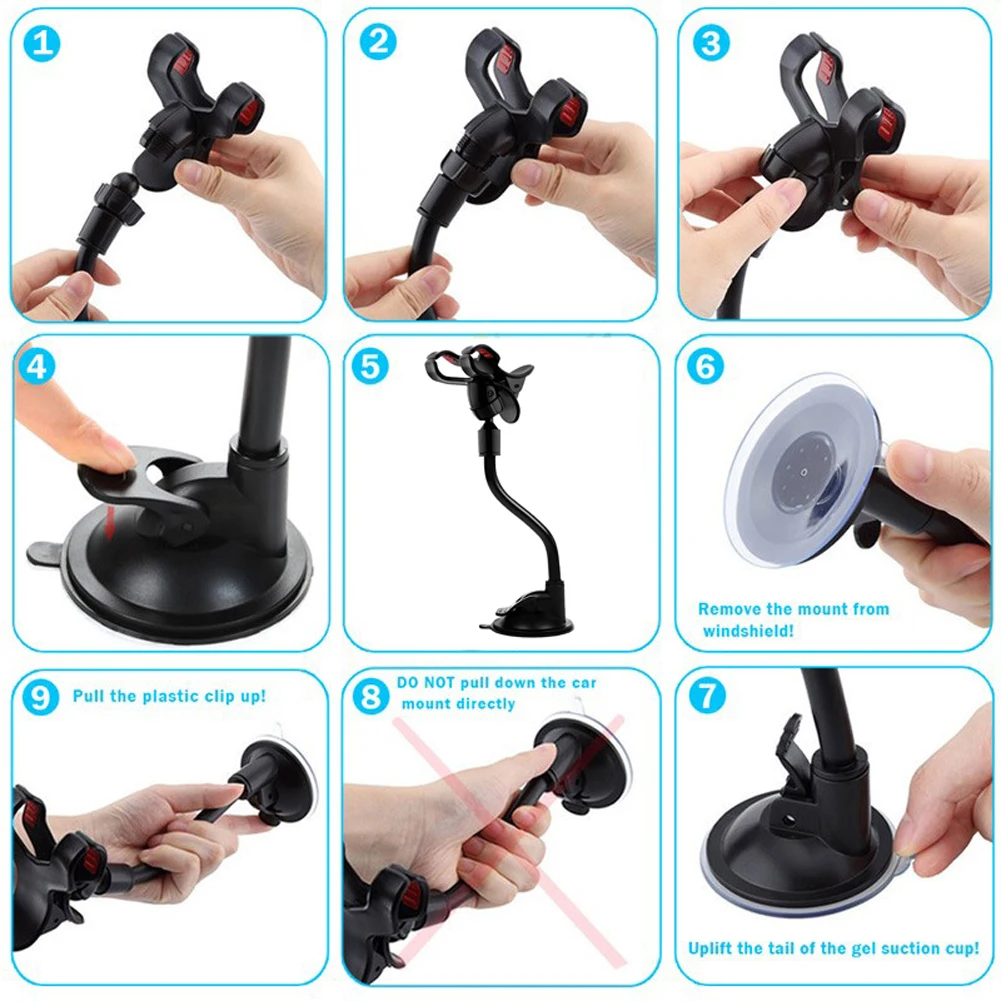 1

2

3

4

5

6

Remove the mount from windshield!

9 Pull the plastic clip up!

8 DO NOT pull down the car mount directly

7

Uplift the tail of the gel suction cup!