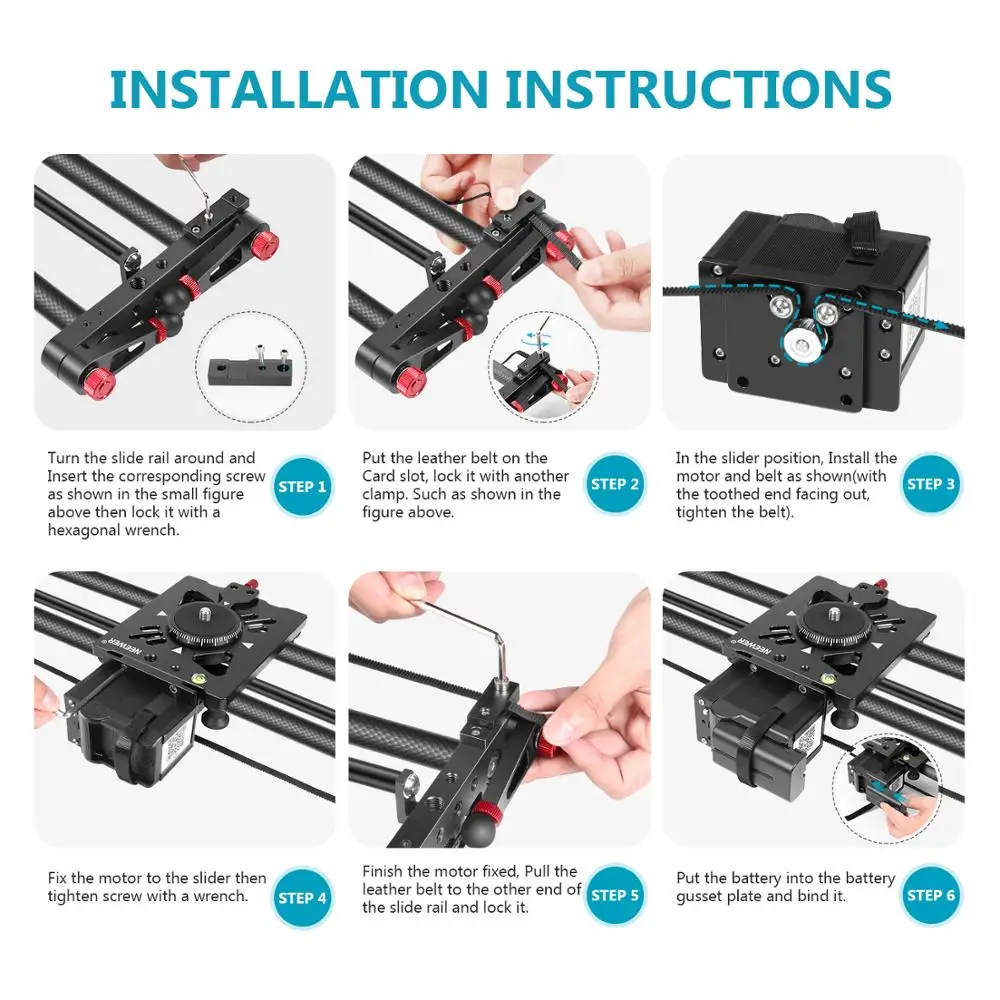 INSTALLATION INSTRUCTIONS

Turn the slide rail around and Insert the corresponding screw as shown in the small figure above then lock it with a hexagonal wrench.

STEP 1

Put the leather belt on the Card slot, lock it with another clamp. Such as shown in the figure above.

STEP 2

In the slider position, Install the motor and belt as shown(with the toothed end facing out, tighten the belt).

STEP 3

NEEWER

Fix the motor to the slider then tighten screw with a wrench.

STEP 4

Finish the motor fixed, Pull the leather belt to the other end of the slide rail and lock it.

STEP 5

NEEWER

Put the battery into the battery gusset plate and bind it.

STEP 6