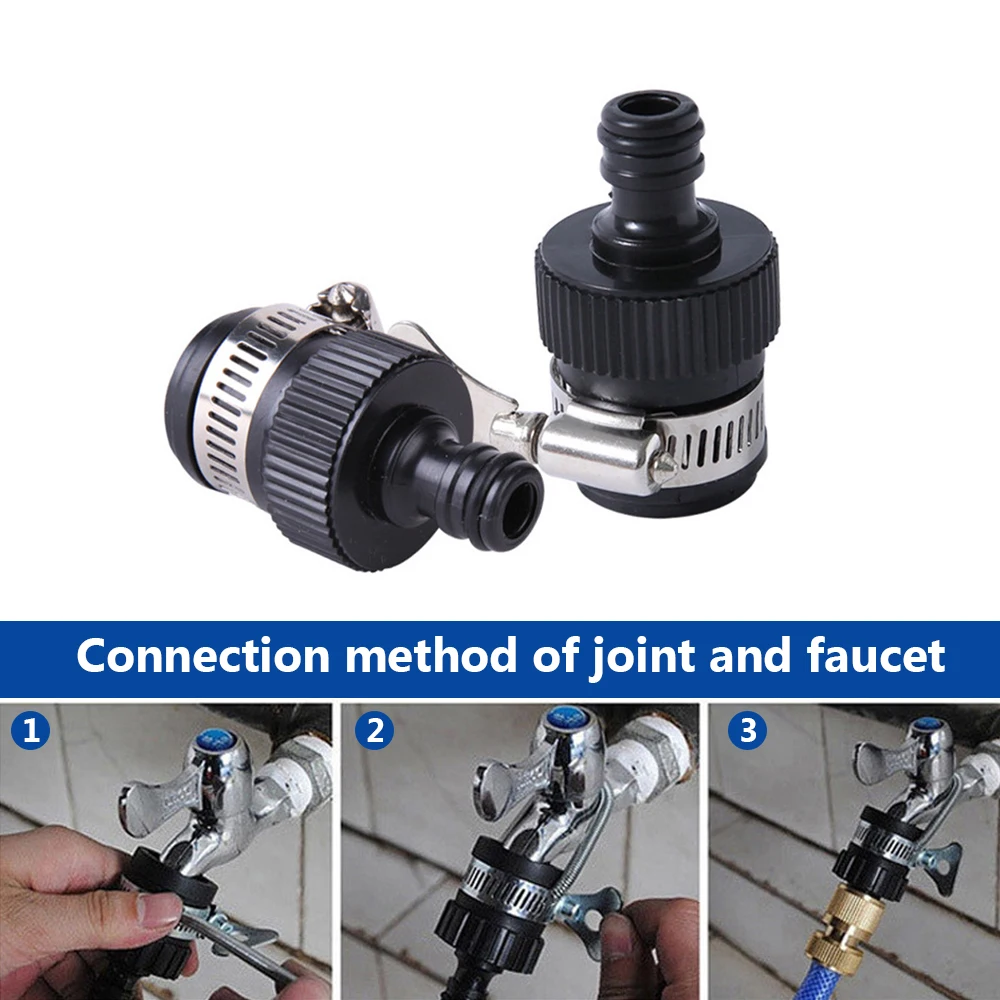 Connection method of joint and faucet

1

2

3