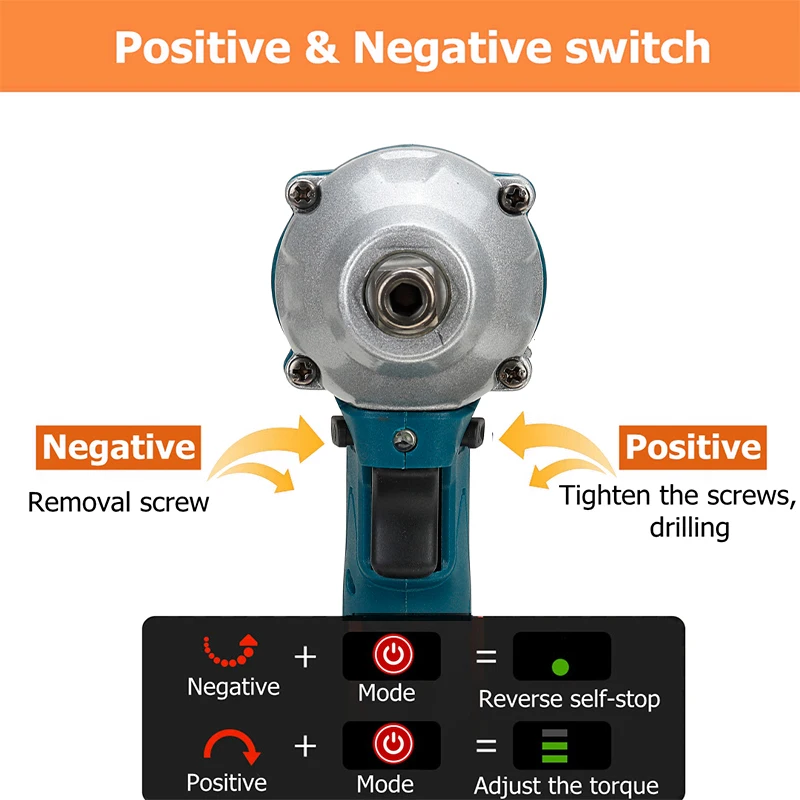 Positive & Negative switch

Negative
Removal screw

Positive
Tighten the screws, drilling

Negative + Mode = Reverse self-stop

Positive + Mode = Adjust the torque