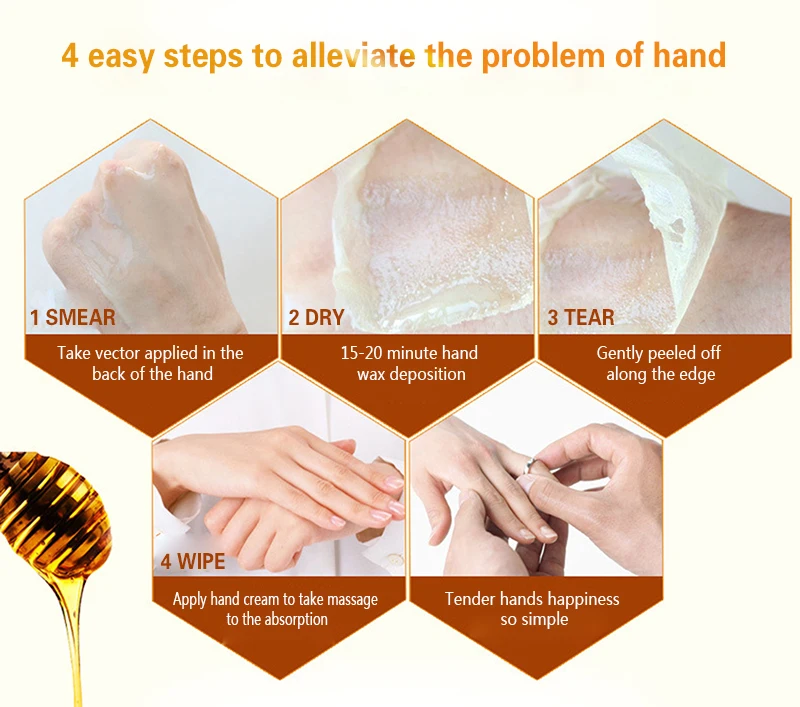 4 easy steps to alleviate the problem of hand

1 SMEAR

Take vector applied in the back of the hand

2 DRY

15-20 minute hand wax deposition

3 TEAR

Gently peeled off along the edge

4 WIPE

Apply hand cream to take massage to the absorption

Tender hands happiness so simple