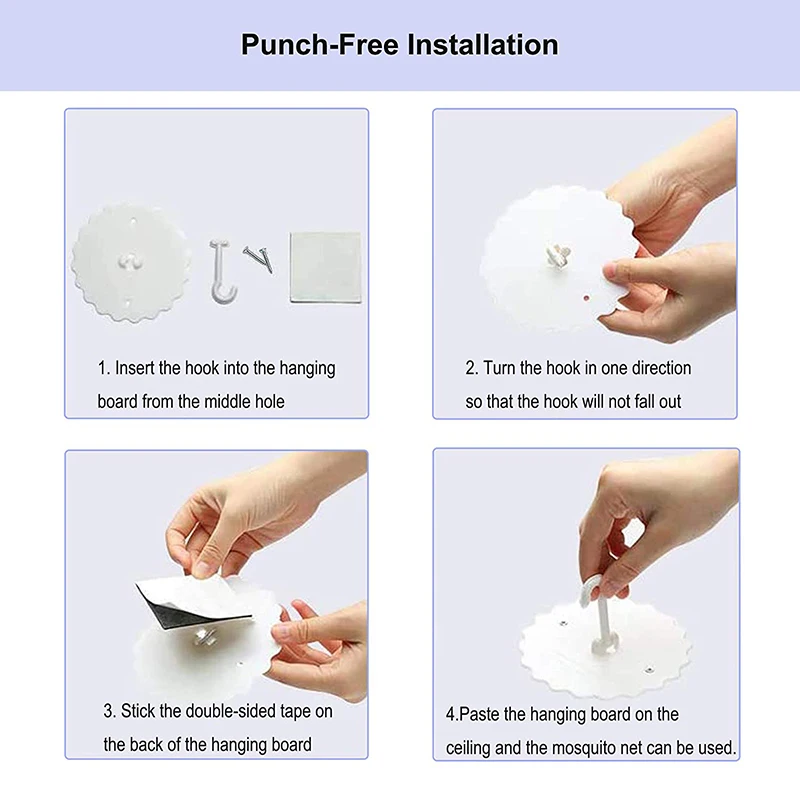 Punch-Free Installation

1. Insert the hook into the hanging board from the middle hole

2. Turn the hook in one direction so that the hook will not fall out

3. Stick the double-sided tape on the back of the hanging board

4.Paste the hanging board on the ceiling and the mosquito net can be used.