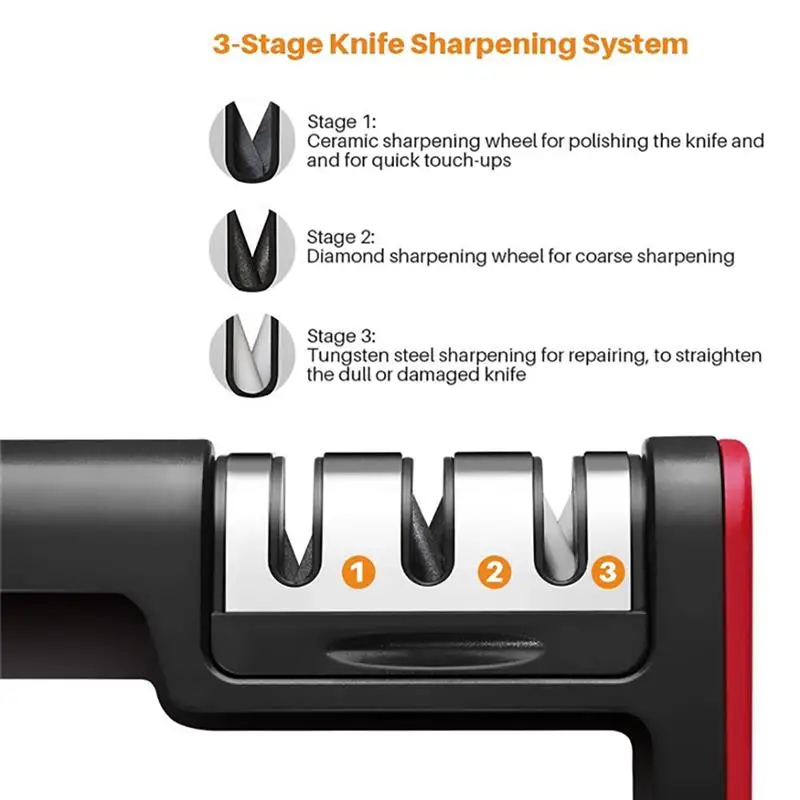 3-Stage Knife Sharpening System

Stage 1:
Ceramic sharpening wheel for polishing the knife and and for quick touch-ups

Stage 2:
Diamond sharpening wheel for coarse sharpening

Stage 3:
Tungsten steel sharpening for repairing, to straighten the dull or damaged knife

1 2 3