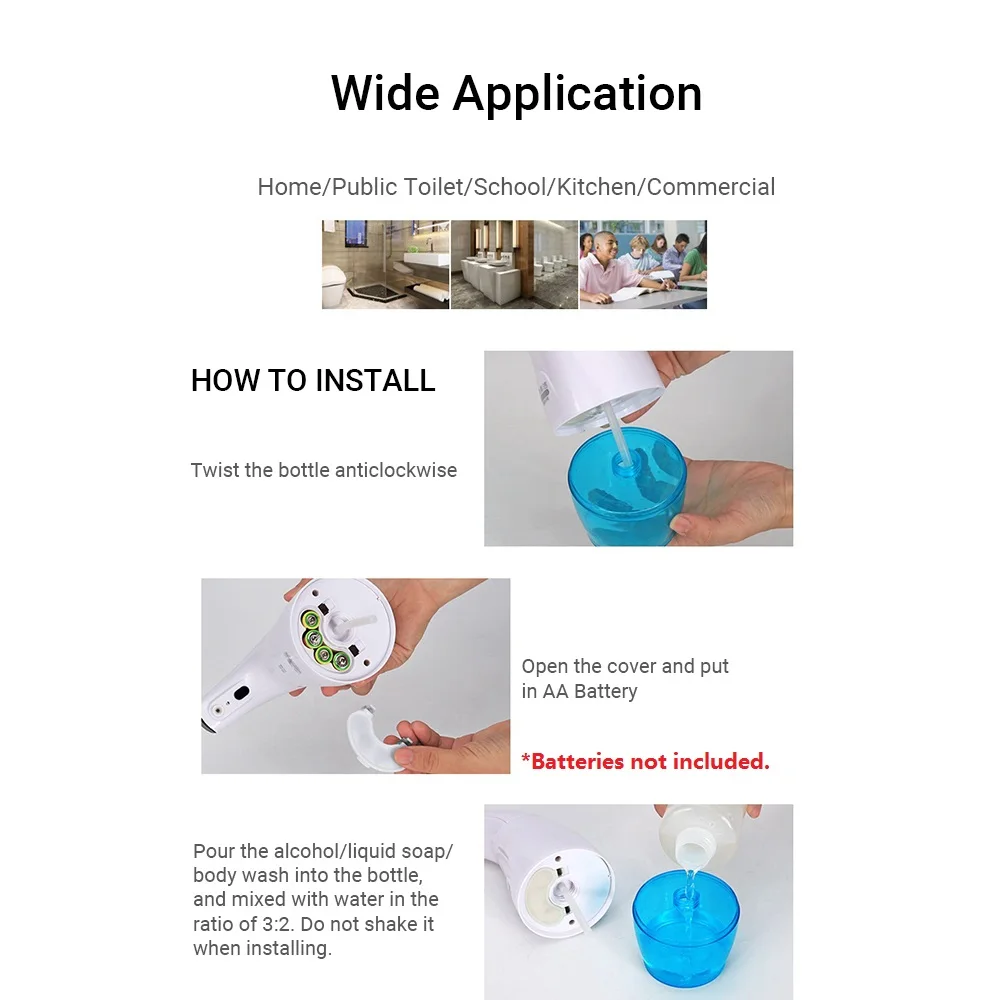 Wide Application

Home/Public Toilet/School/Kitchen/Commercial

HOW TO INSTALL

Twist the bottle anticlockwise

Open the cover and put in AA Battery

*Batteries not included.

Pour the alcohol/liquid soap/ body wash into the bottle, and mixed with water in the ratio of 3:2. Do not shake it when installing.