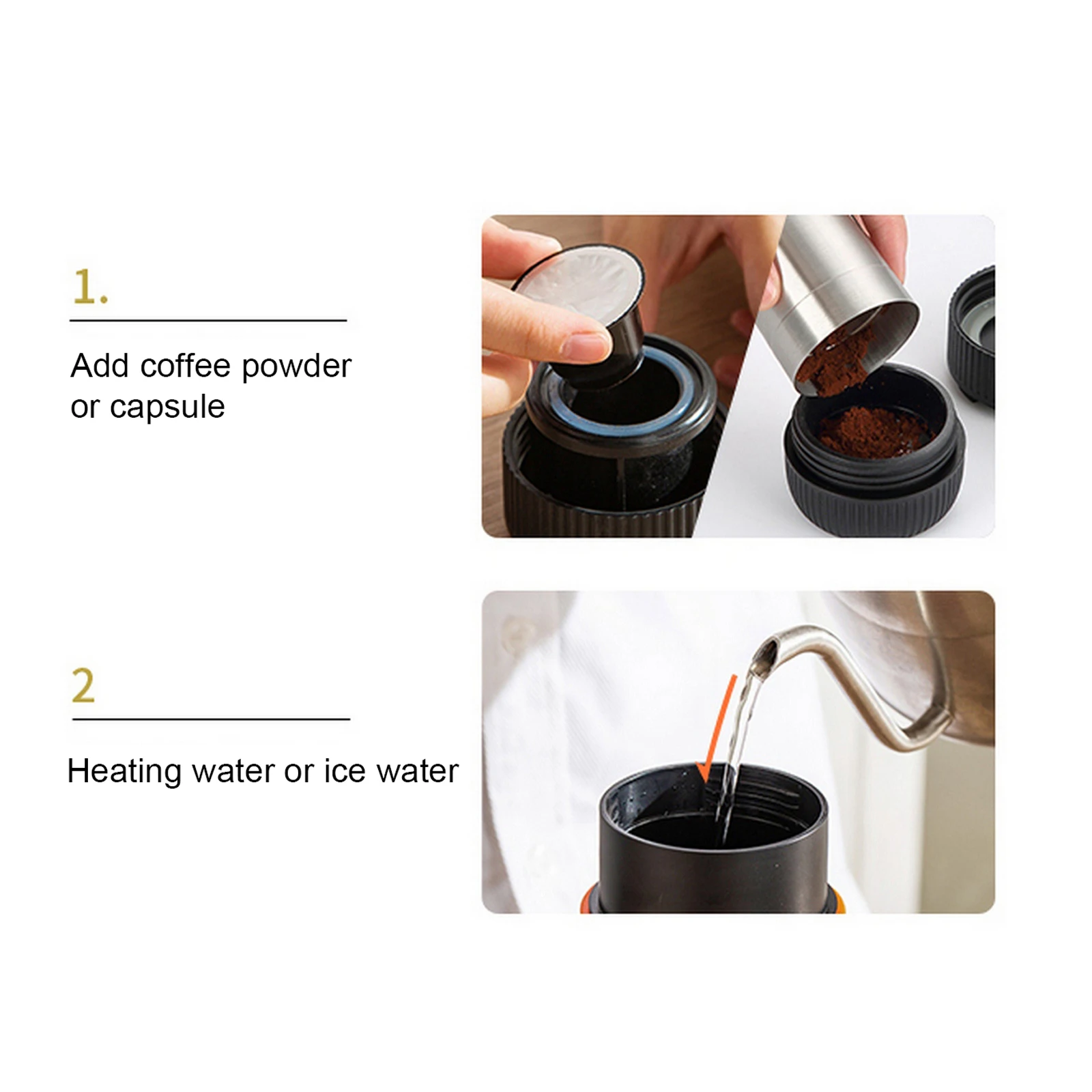 1.

Add coffee powder or capsule

2

Heating water or ice water