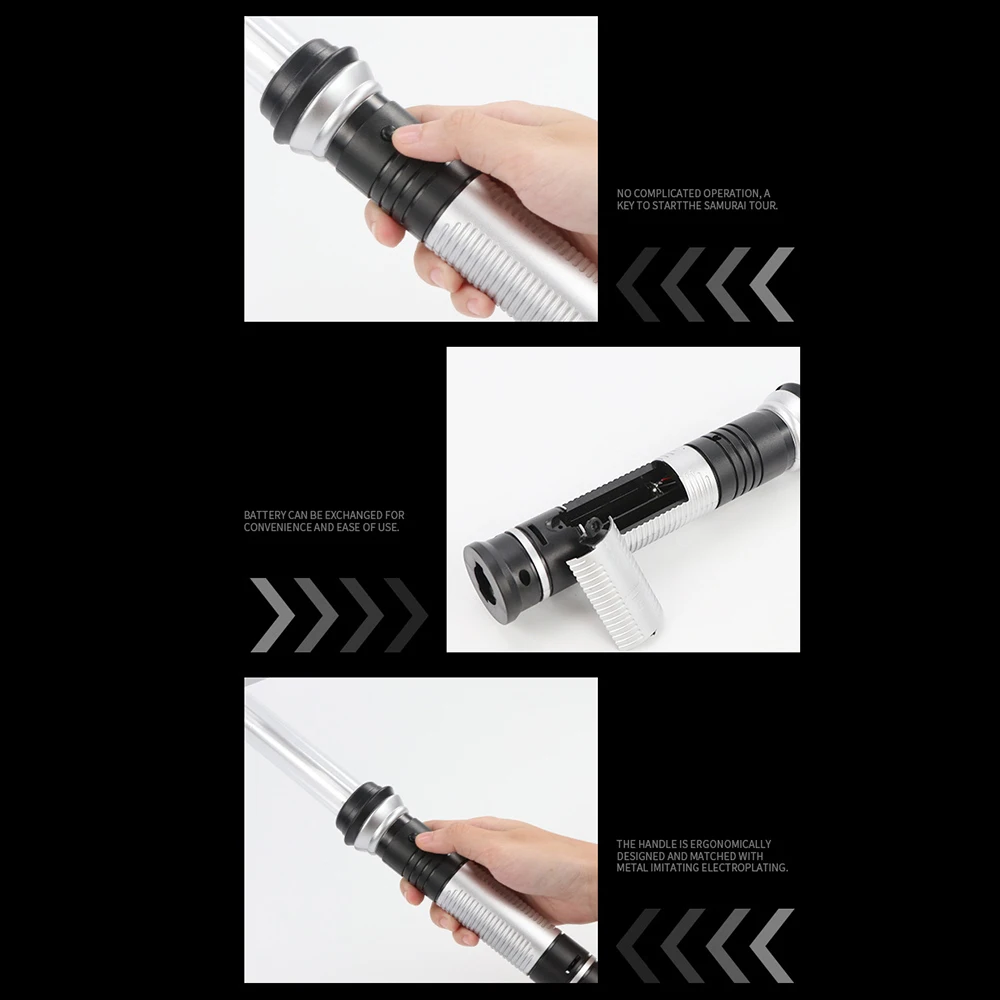 NO COMPLICATED OPERATION, A KEY TO STARTTHE SAMURAI TOUR.

BATTERY CAN BE EXCHANGED FOR CONVENIENCE AND EASE OF USE.

THE HANDLE IS ERGONOMICALLY DESIGNED AND MATCHED WITH METAL IMITATING ELECTROPLATING.