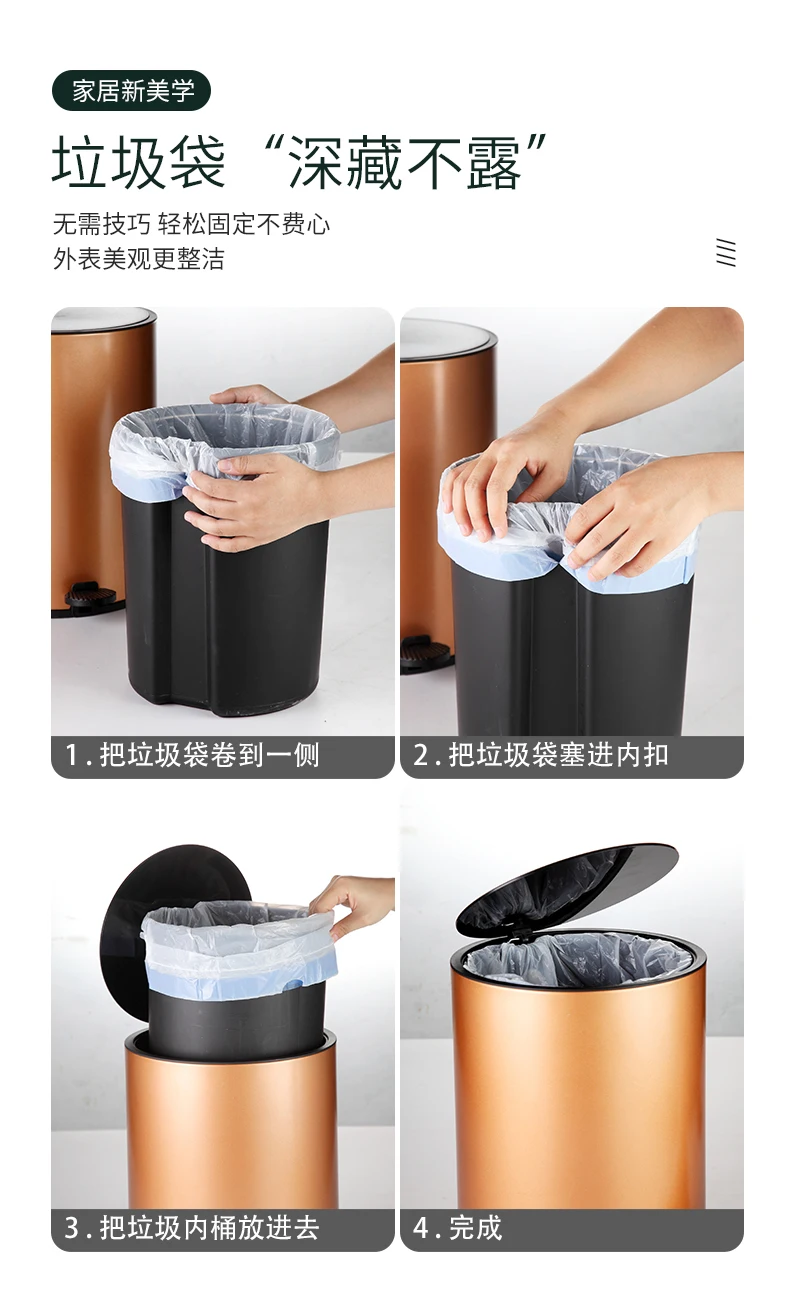 家居新美学

垃圾袋“深藏不露”

无需技巧 轻松固定不费心
外表美观更整洁

1. 把垃圾袋卷到一侧

2. 把垃圾袋塞进内扣

3. 把垃圾内桶放进去

4. 完成