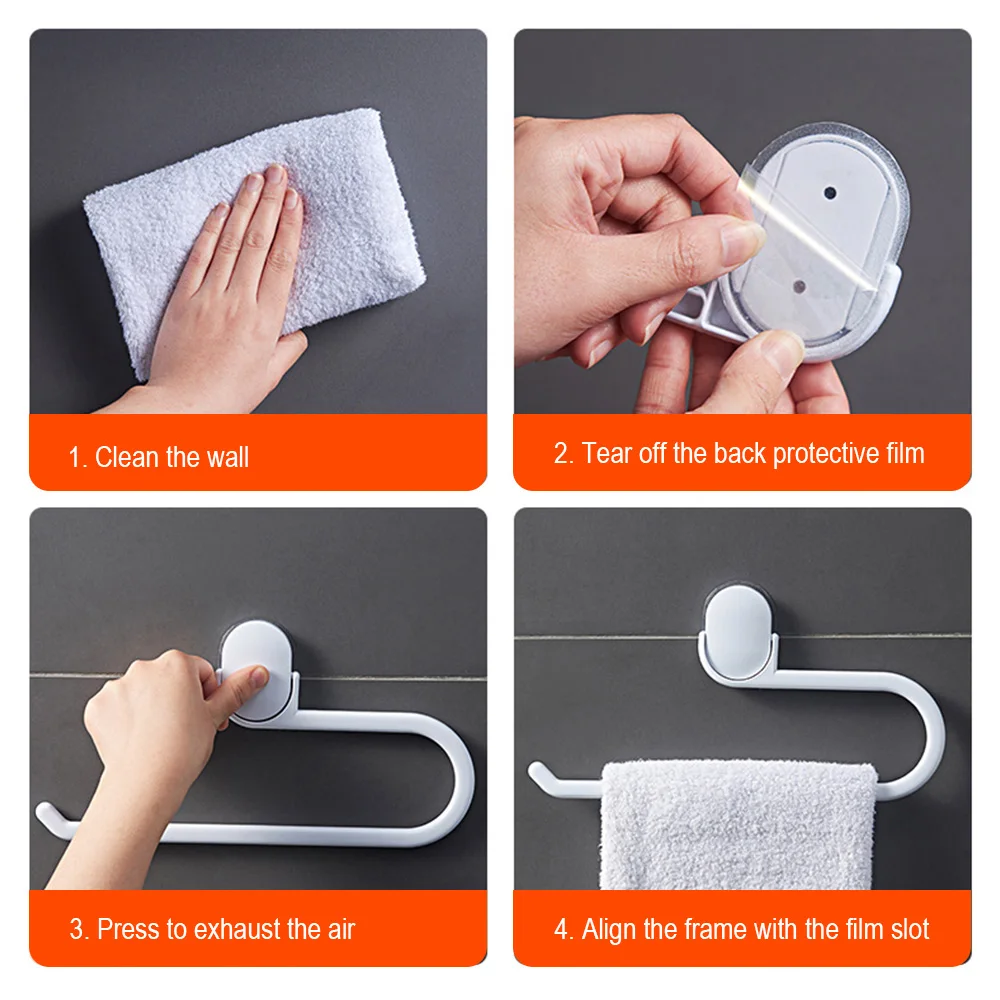 1. Clean the wall

2. Tear off the back protective film

3. Press to exhaust the air

4. Align the frame with the film slot