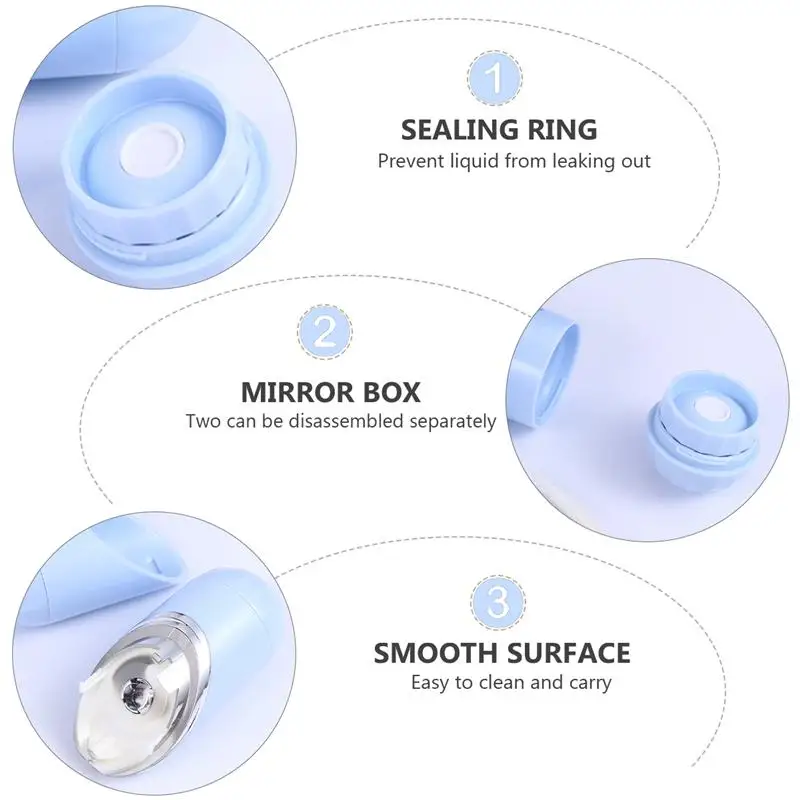 1

SEALING RING
Prevent liquid from leaking out

2

MIRROR BOX
Two can be disassembled separately

3

SMOOTH SURFACE
Easy to clean and carry