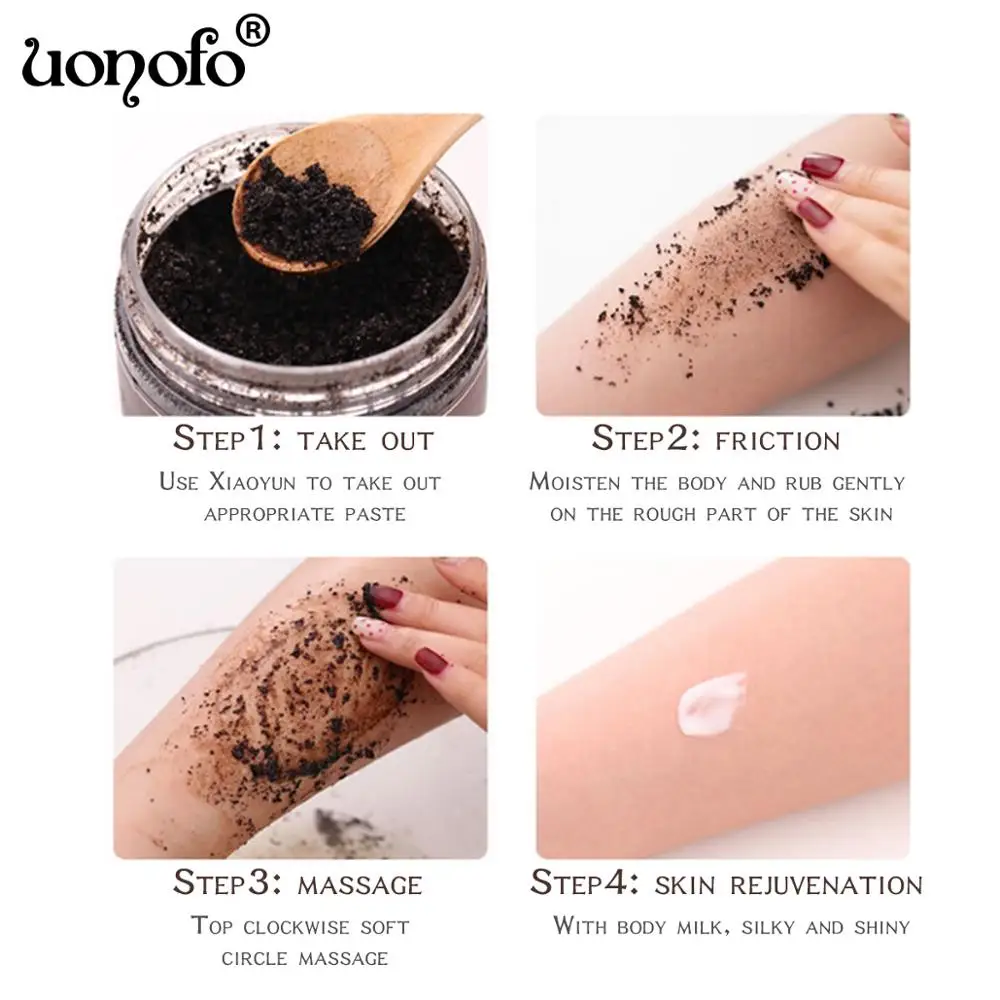 uonofo®

Step1: take out
Use Xiaoyun to take out appropriate paste

Step2: friction
Moisten the body and rub gently on the rough part of the skin

Step3: massage
Top clockwise soft circle massage

Step4: skin rejuvenation
With body milk, silky and shiny