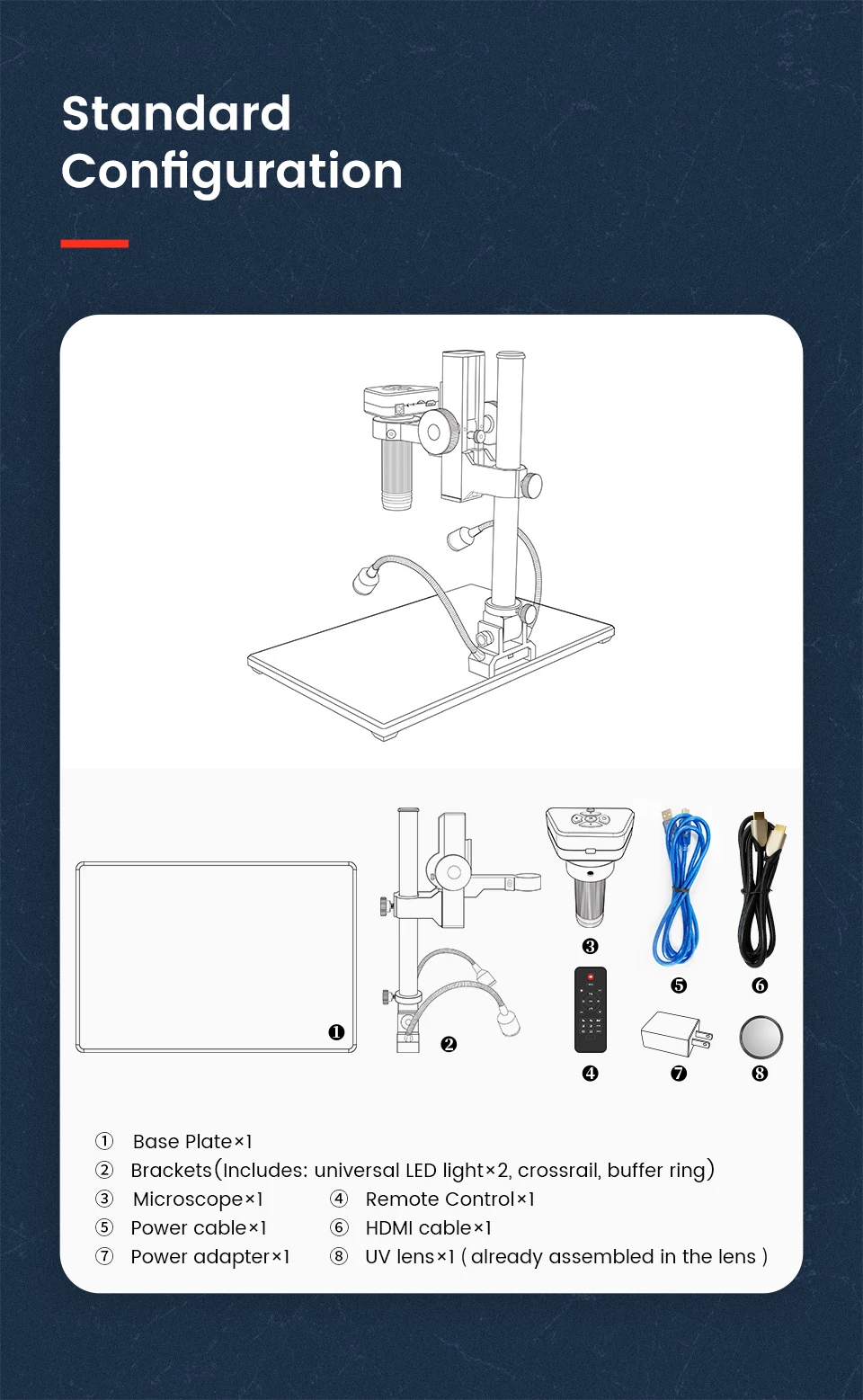 Standard Configuration

❶

❷

❸

❹

❺

❻

❼

❽

① Base Plate×1
② Brackets(Includes: universal LED light×2, crossrail, buffer ring)
③ Microscope×1
④ Remote Control×1
⑤ Power cable×1
⑥ HDMI cable×1
⑦ Power adapter×1
⑧ UV lens×1 ( already assembled in the lens )