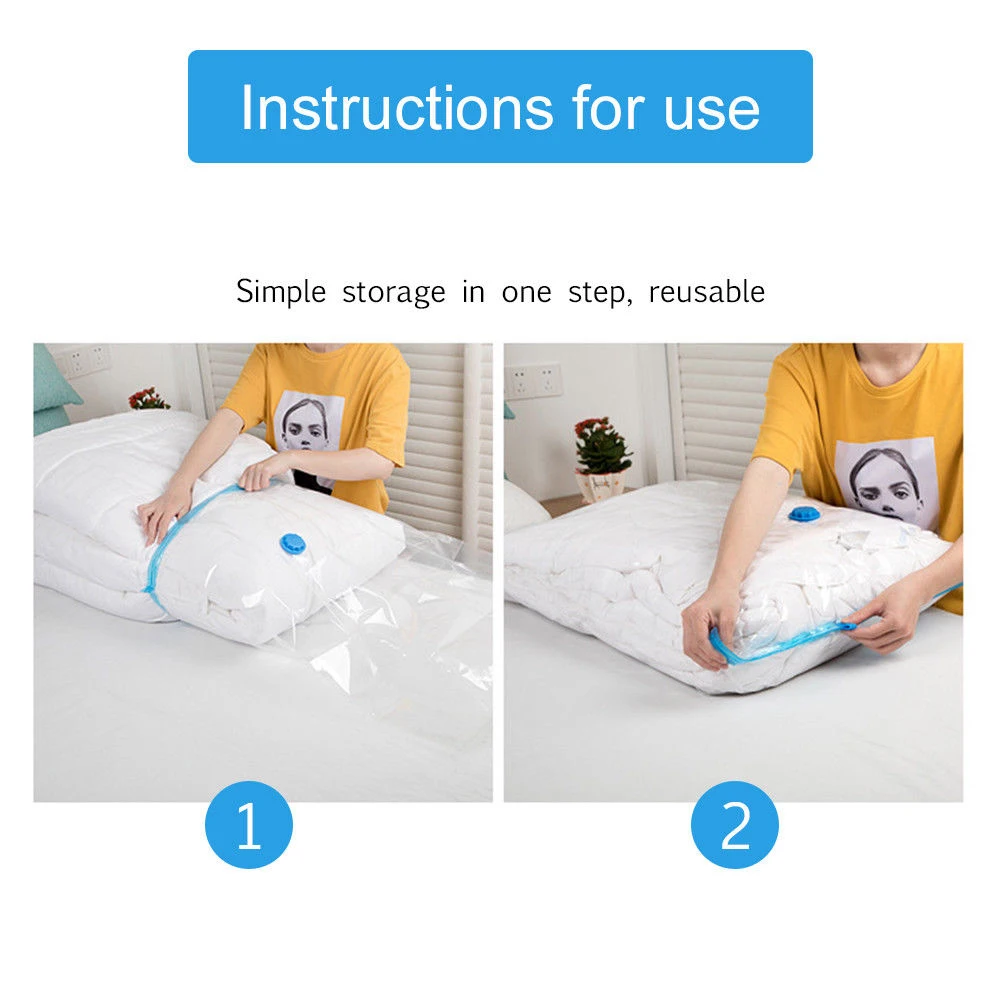 Instructions for use

Simple storage in one step, reusable

1

2