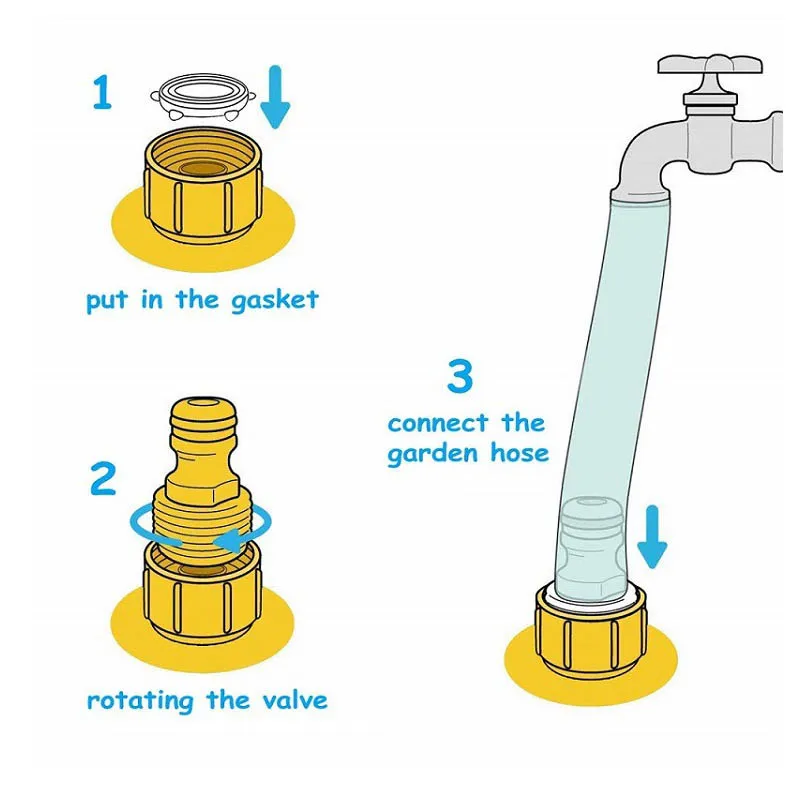 1

put in the gasket

2

rotating the valve

3
connect the garden hose