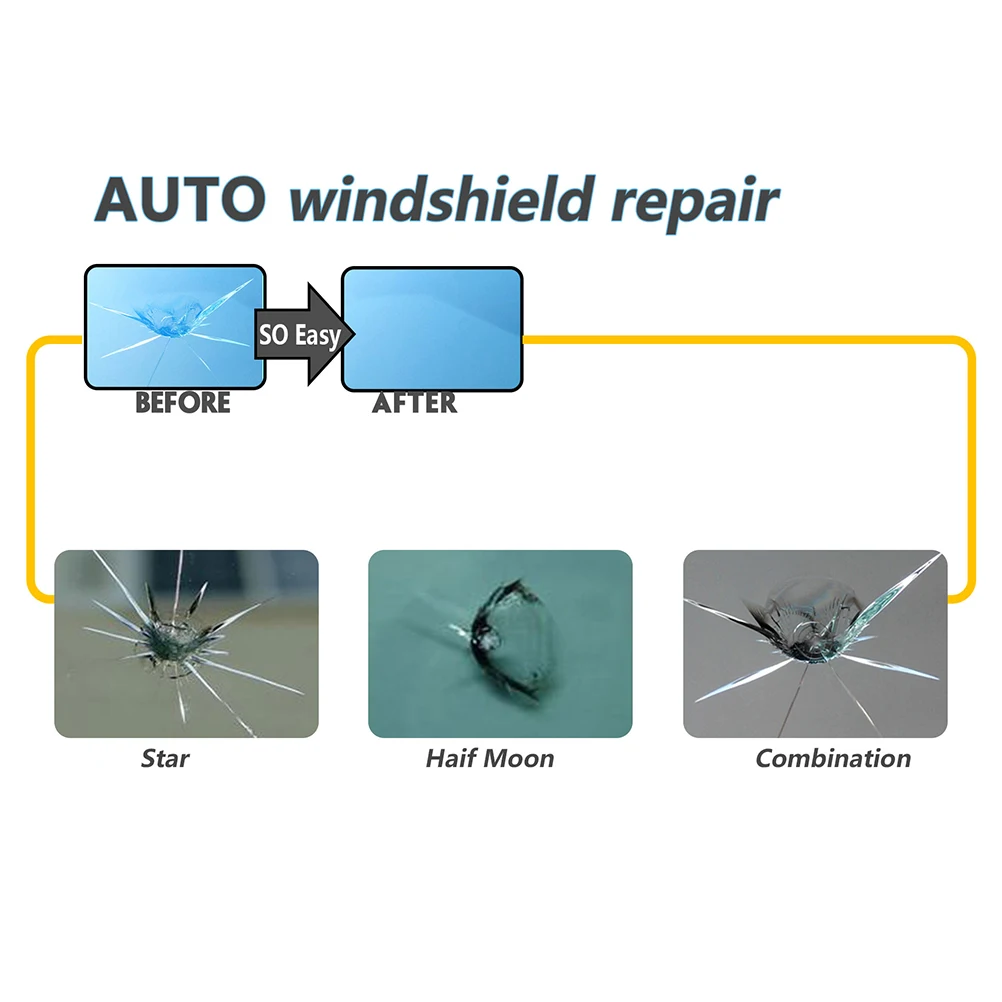 AUTO windshield repair

SO Easy

BEFORE

AFTER

Star

Haif Moon

Combination