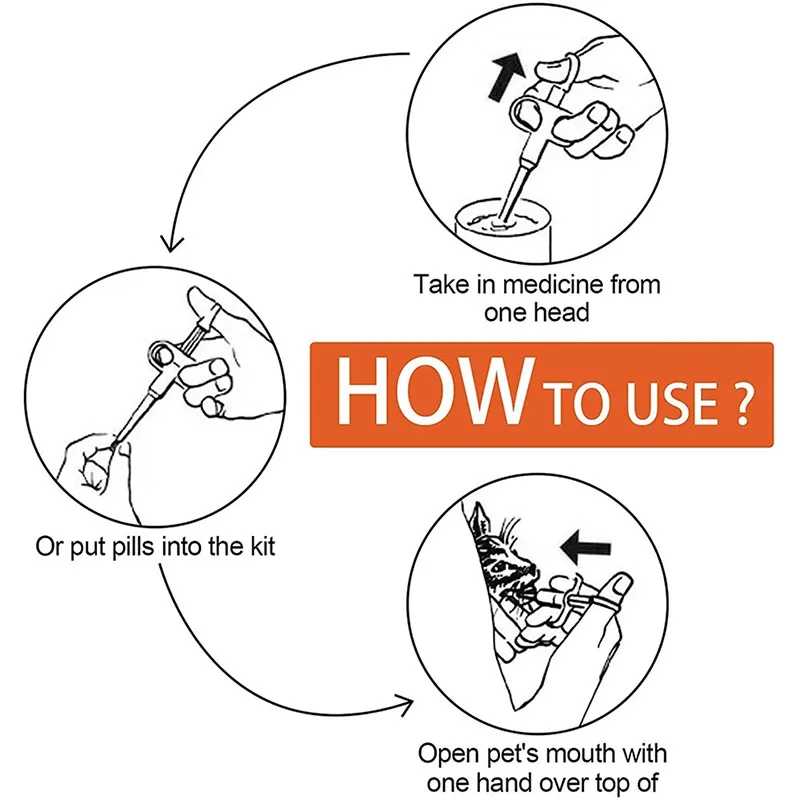 Take in medicine from one head

HOW TO USE ?

Or put pills into the kit

Open pet's mouth with one hand over top of