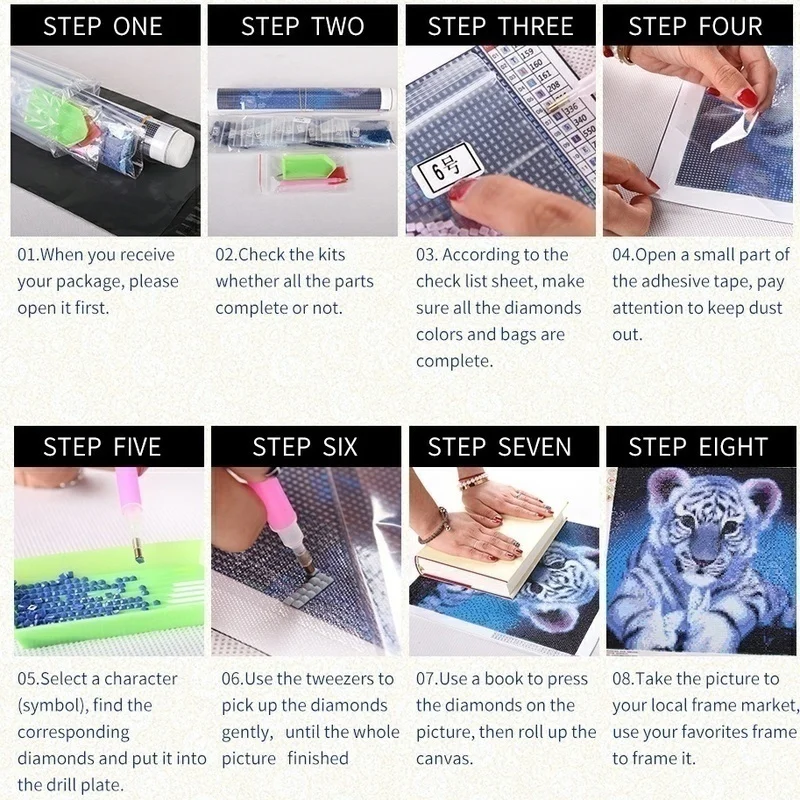 STEP ONE

01.When you receive your package, please open it first.

STEP TWO

02.Check the kits whether all the parts complete or not.

STEP THREE

159
161
208
336
340
550
6号

03. According to the check list sheet, make sure all the diamonds colors and bags are complete.

STEP FOUR

04.Open a small part of the adhesive tape, pay attention to keep dust out.

STEP FIVE

05.Select a character (symbol), find the corresponding diamonds and put it into the drill plate.

STEP SIX

06.Use the tweezers to pick up the diamonds gently, until the whole picture finished

STEP SEVEN

07.Use a book to press the diamonds on the picture, then roll up the canvas.

STEP EIGHT

08.Take the picture to your local frame market, use your favorites frame to frame it.