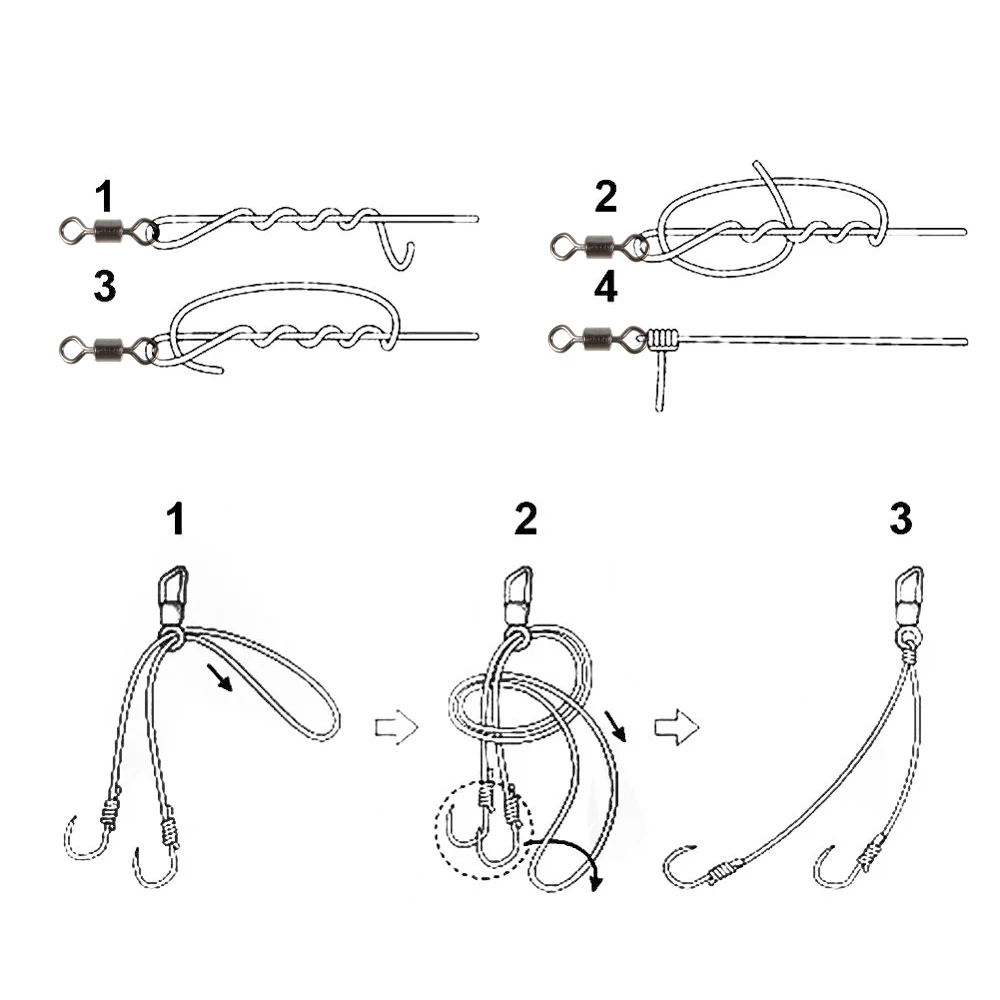 1

2

3

4

1

2

3