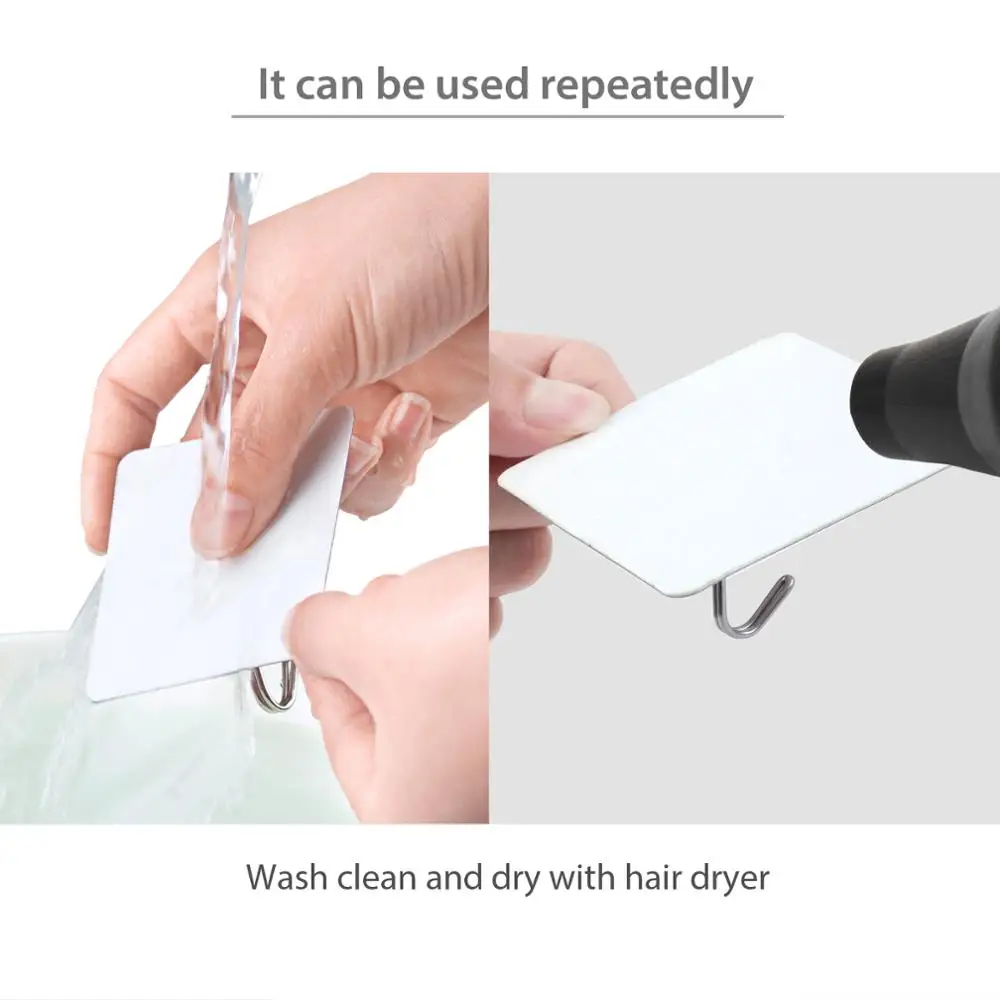 It can be used repeatedly

Wash clean and dry with hair dryer