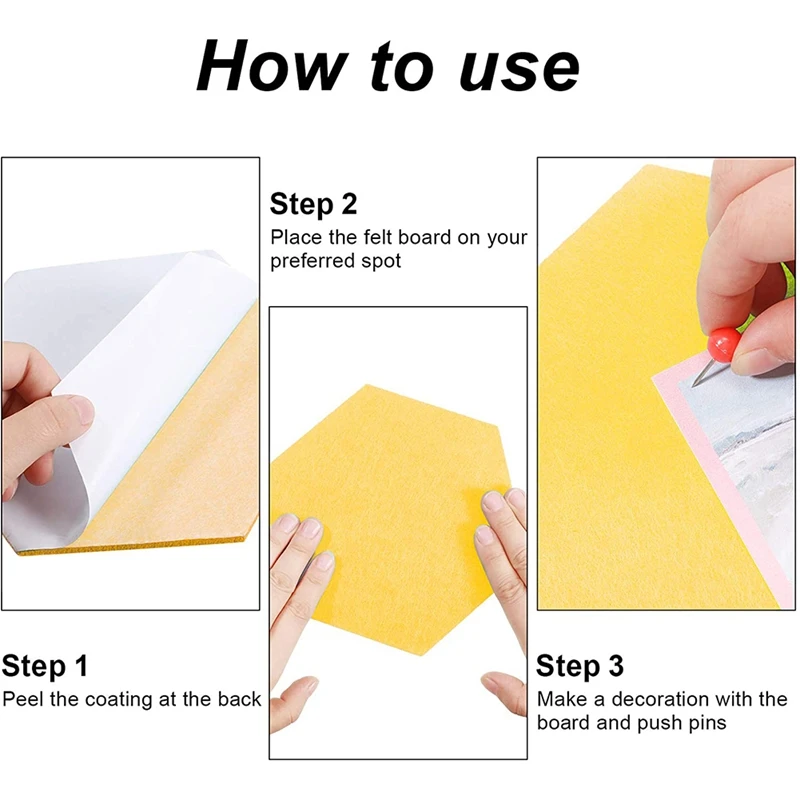 How to use

Step 1
Peel the coating at the back

Step 2
Place the felt board on your preferred spot

Step 3
Make a decoration with the board and push pins