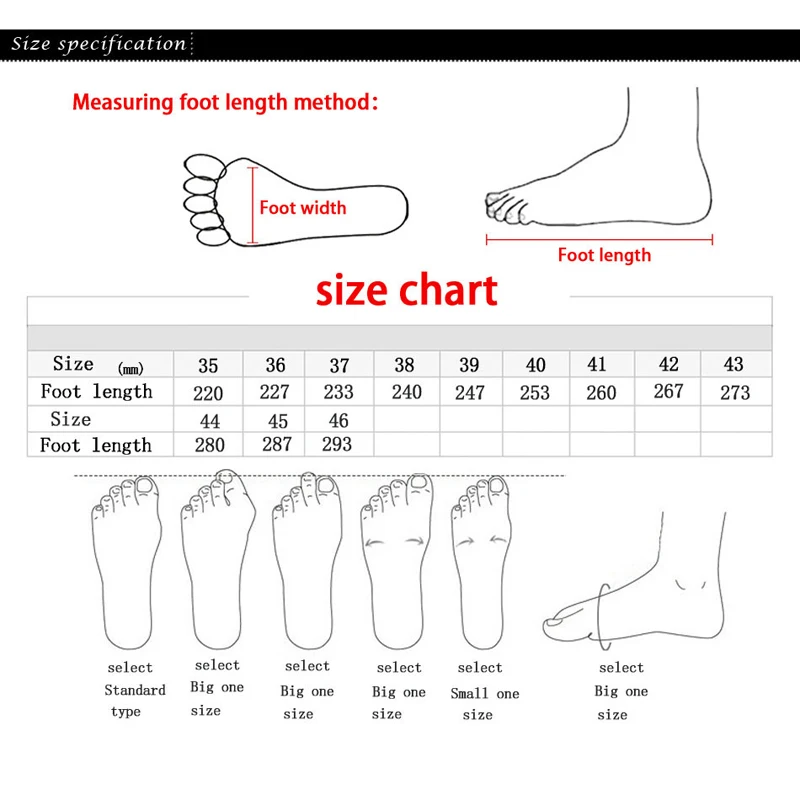 Size specification

Measuring foot length method:

Foot width

Foot length

size chart

| Size (mm) | 35 | 36 | 37 | 38 | 39 | 40 | 41 | 42 | 43 |
|---|---|---|---|---|---|---|---|---|---|
| Foot length | 220 | 227 | 233 | 240 | 247 | 253 | 260 | 267 | 273 |
| Size | 44 | 45 | 46 | | | | | | |
| Foot length | 280 | 287 | 293 | | | | | | |

select Standard type

select Big one size

select Big one size

select Big one size

select Small one size

select Big one size