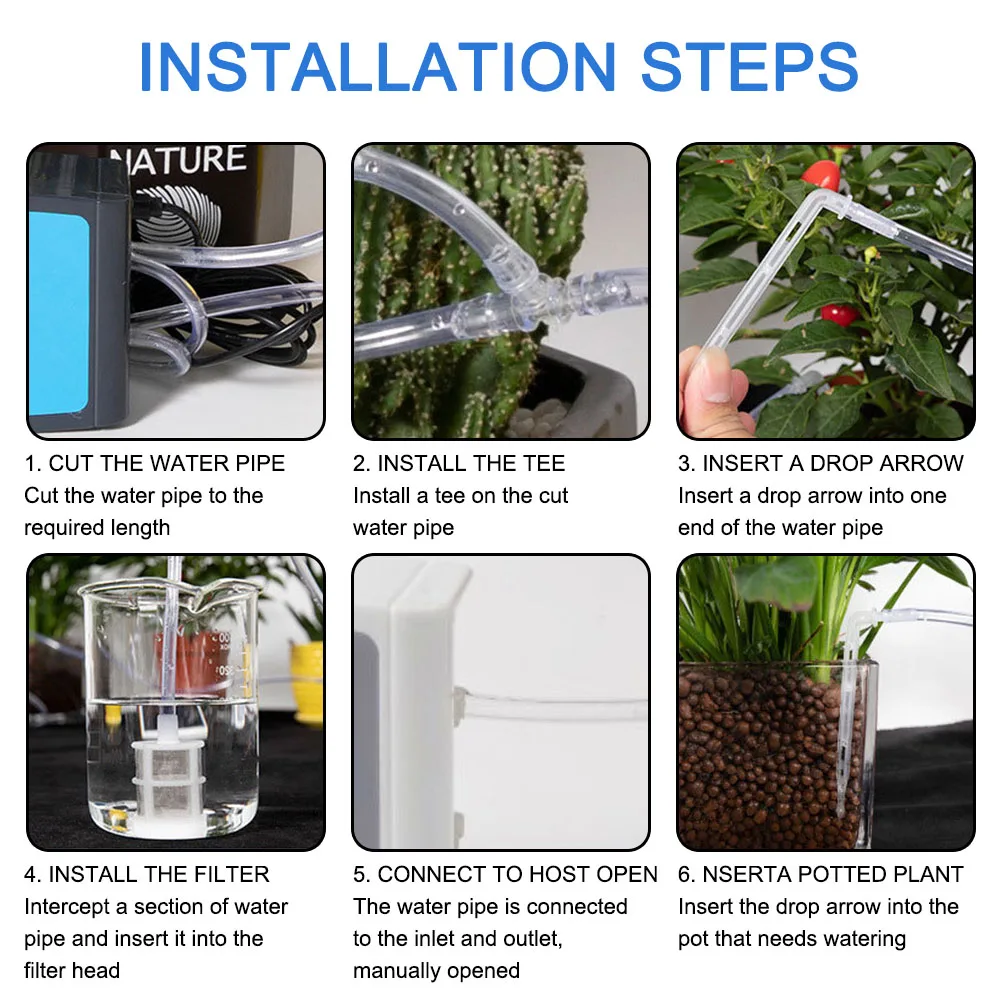 INSTALLATION STEPS

NATURE

1. CUT THE WATER PIPE
Cut the water pipe to the required length

2. INSTALL THE TEE
Install a tee on the cut water pipe

3. INSERT A DROP ARROW
Insert a drop arrow into one end of the water pipe

4. INSTALL THE FILTER
Intercept a section of water pipe and insert it into the filter head

5. CONNECT TO HOST OPEN
The water pipe is connected to the inlet and outlet, manually opened

6. NSERTA POTTED PLANT
Insert the drop arrow into the pot that needs watering