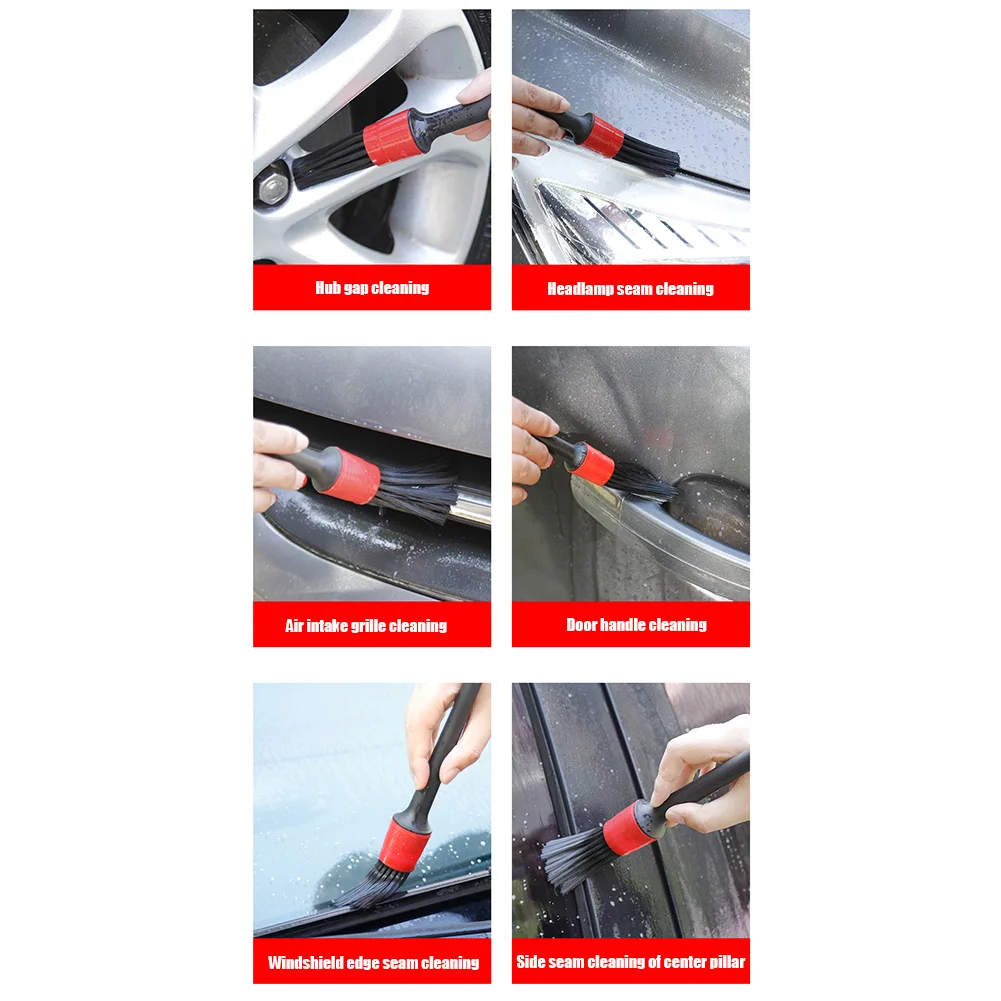 Hub gap cleaning

Headlamp seam cleaning

Air intake grille cleaning

Door handle cleaning

Windshield edge seam cleaning

Side seam cleaning of center pillar