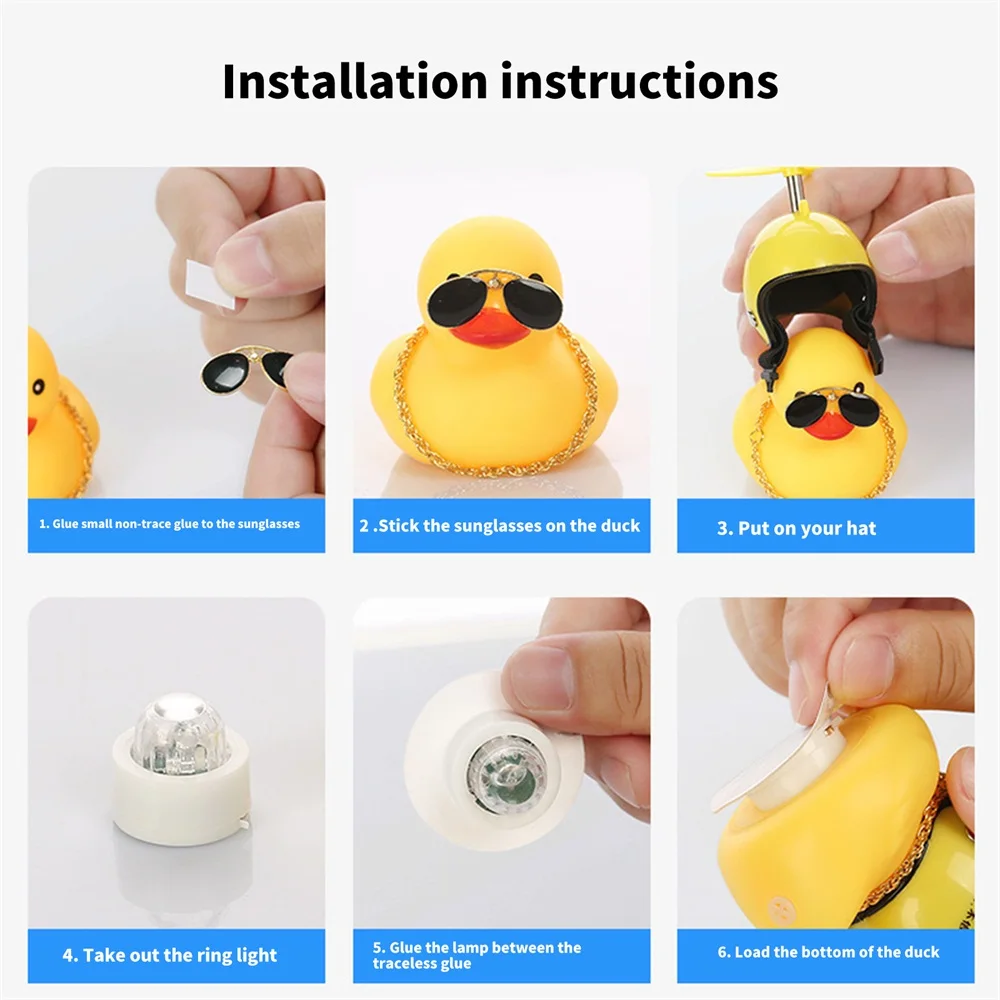 Installation instructions

1. Glue small non-trace glue to the sunglasses

2 .Stick the sunglasses on the duck

3. Put on your hat

4. Take out the ring light

5. Glue the lamp between the traceless glue

6. Load the bottom of the duck