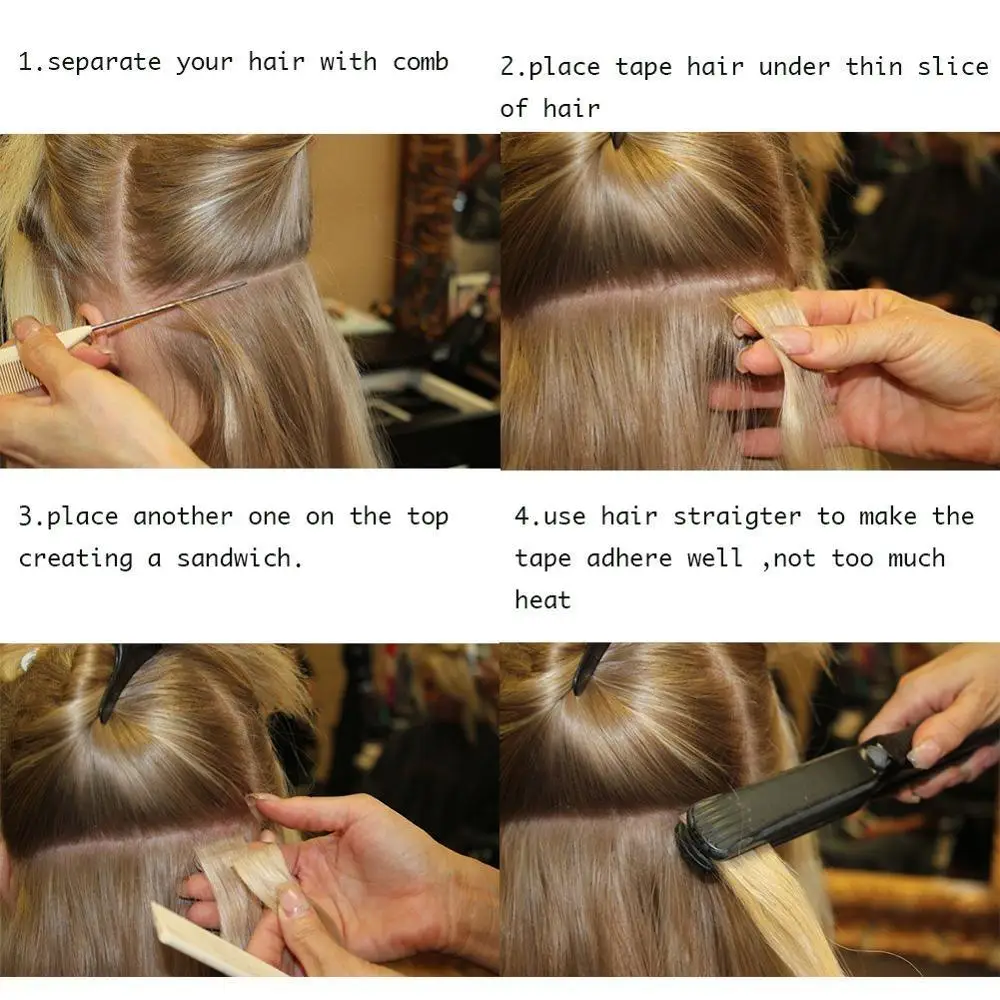 1.separate your hair with comb

2.place tape hair under thin slice of hair

3.place another one on the top creating a sandwich.

4.use hair straigter to make the tape adhere well ,not too much heat