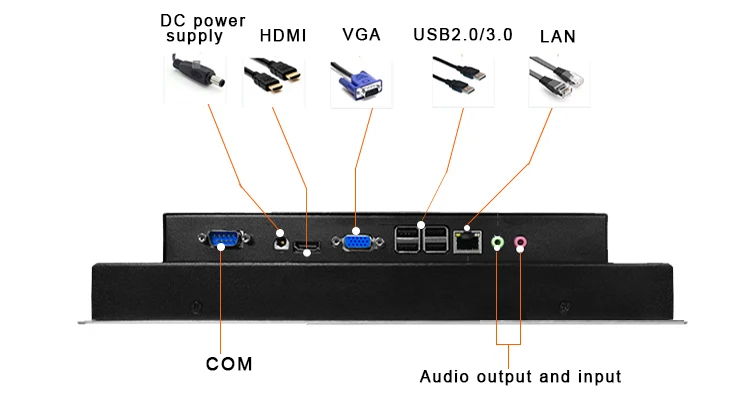 DC power supply

HDMI

VGA

USB2.0/3.0

LAN

COM

Audio output and input