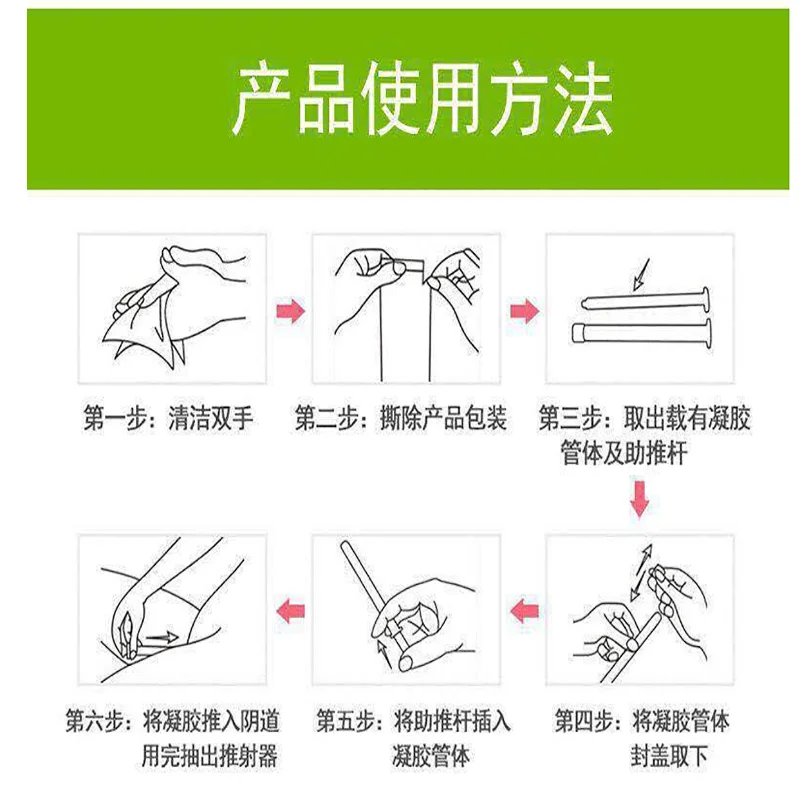 产品使用方法

第一步：清洁双手

第二步：撕除产品包装

第三步：取出载有凝胶管体及助推杆

第四步：将凝胶管体封盖取下

第五步：将助推杆插入凝胶管体

第六步：将凝胶推入阴道用完抽出推射器