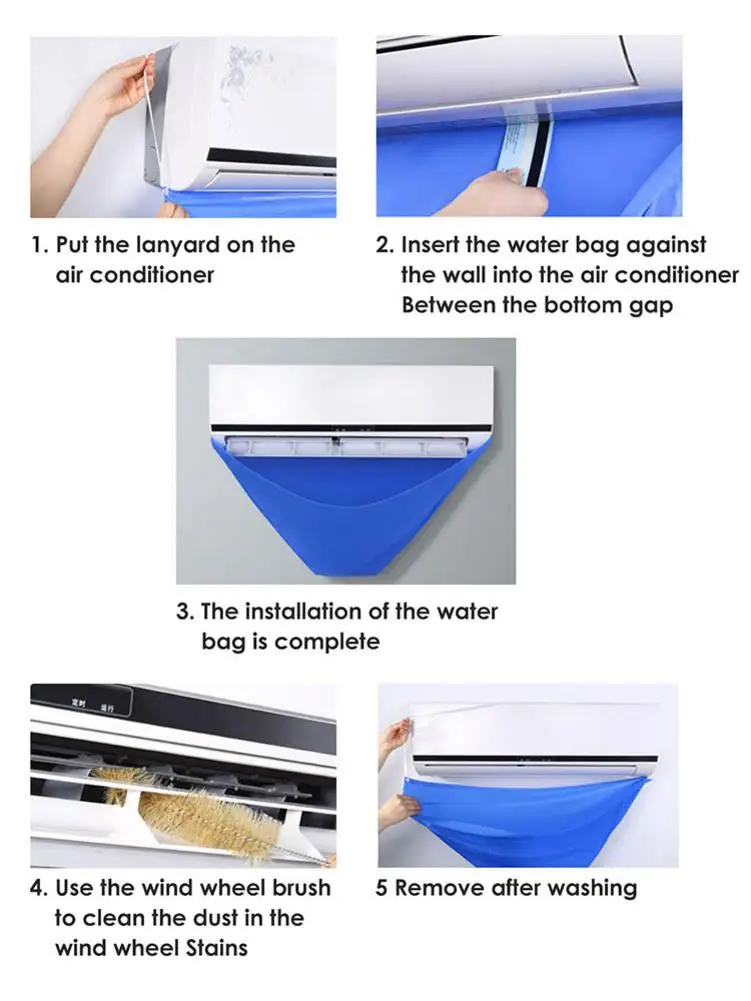 1. Put the lanyard on the air conditioner

2. Insert the water bag against the wall into the air conditioner Between the bottom gap

3. The installation of the water bag is complete

定时 运行

4. Use the wind wheel brush to clean the dust in the wind wheel Stains

5 Remove after washing