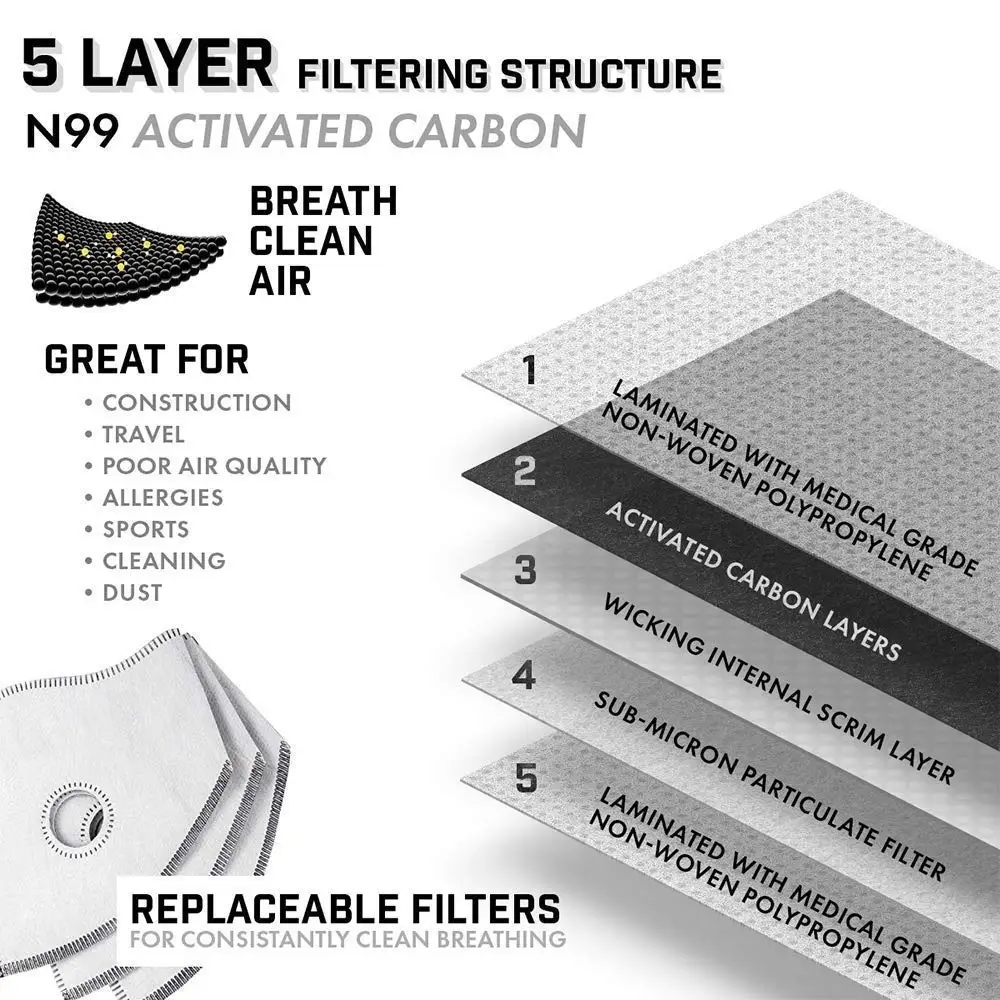 5 LAYER FILTERING STRUCTURE
N99 ACTIVATED CARBON

BREATH
CLEAN
AIR

GREAT FOR
• CONSTRUCTION
• TRAVEL
• POOR AIR QUALITY
• ALLERGIES
• SPORTS
• CLEANING
• DUST

1
LAMINATED WITH MEDICAL GRADE NON-WOVEN POLYPROPYLENE

2
ACTIVATED CARBON LAYERS

3
WICKING INTERNAL SCRIM LAYER

4
SUB-MICRON PARTICULATE FILTER

5
LAMINATED WITH MEDICAL GRADE NON-WOVEN POLYPROPYLENE

REPLACEABLE FILTERS
FOR CONSISTANTLY CLEAN BREATHING