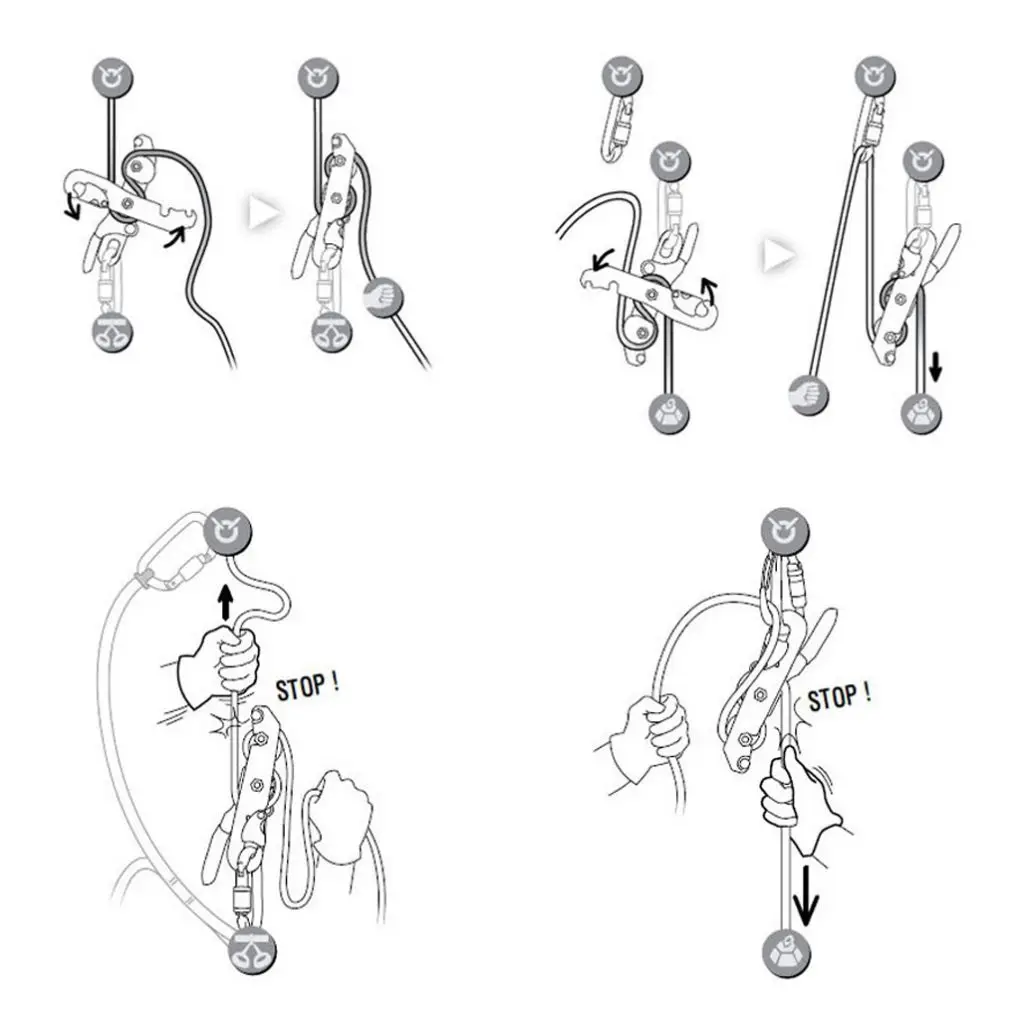 STOP !

STOP !