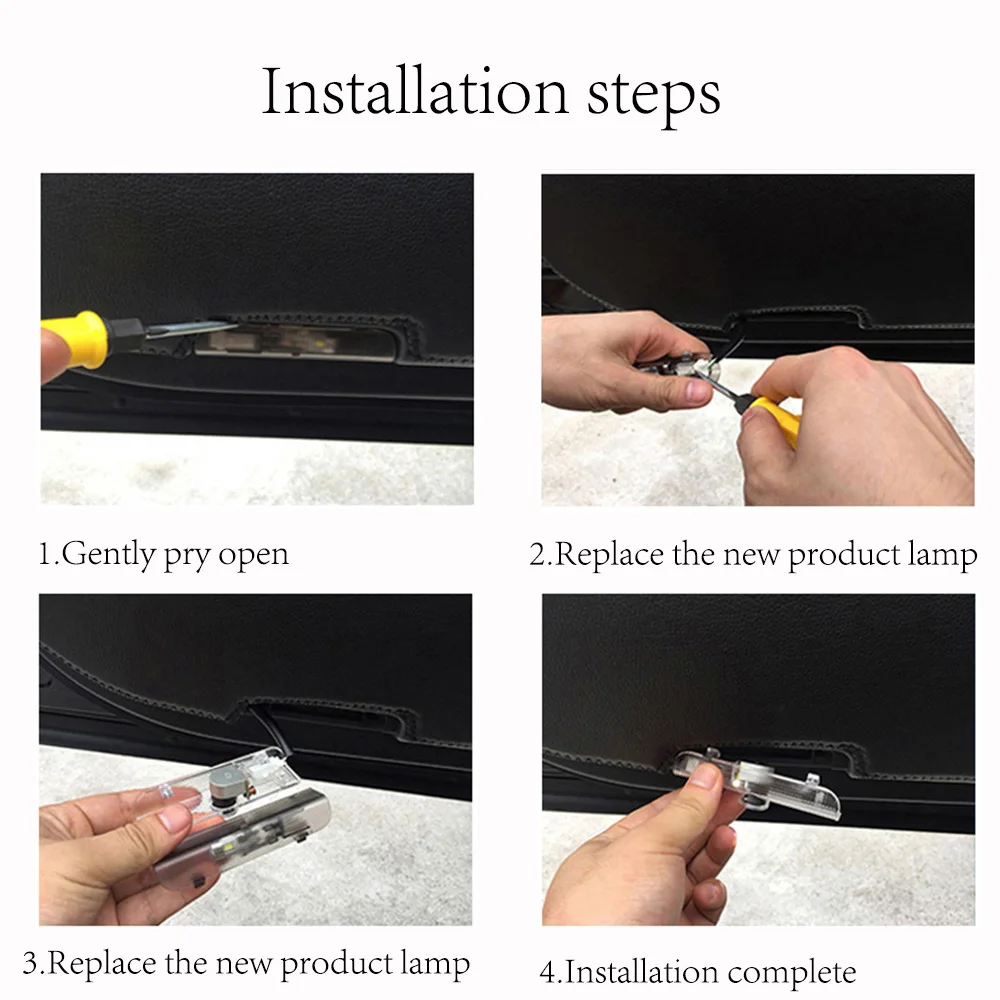 Installation steps

1.Gently pry open

2.Replace the new product lamp

3.Replace the new product lamp

4.Installation complete