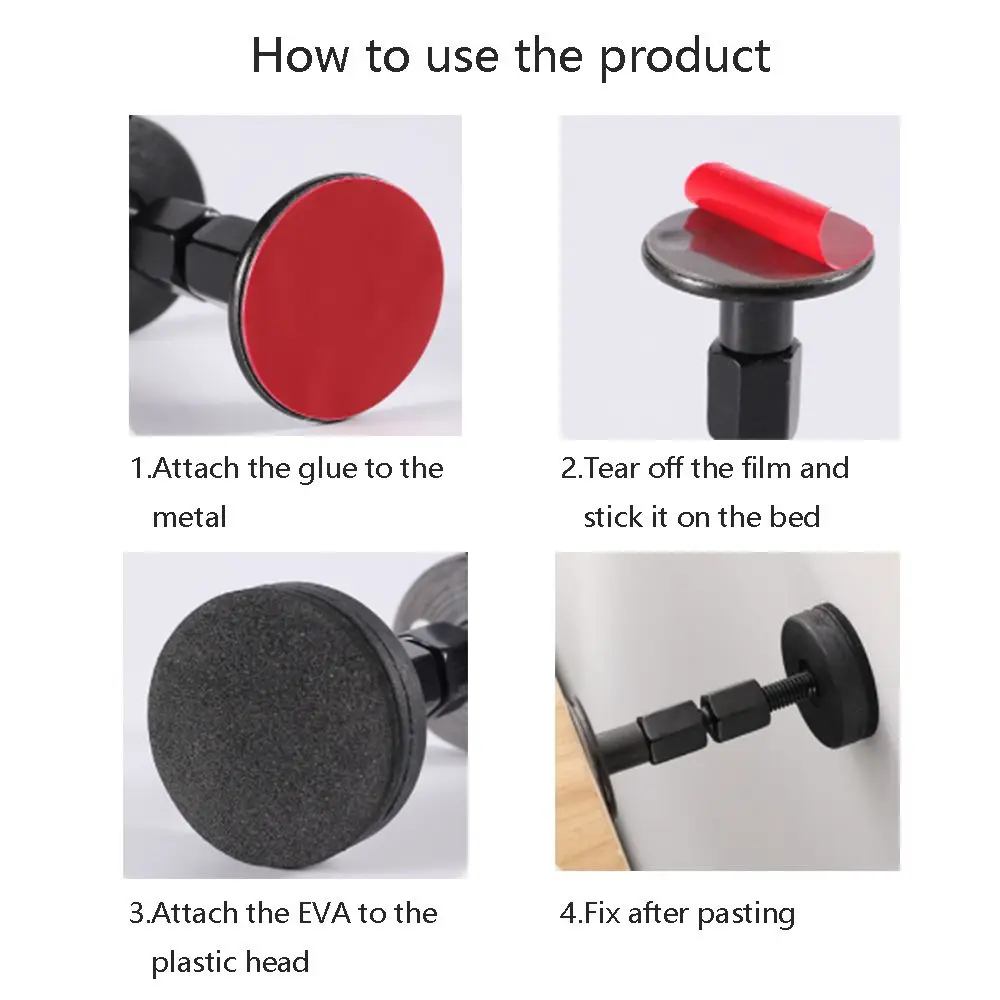 How to use the product

1.Attach the glue to the metal

2.Tear off the film and stick it on the bed

3.Attach the EVA to the plastic head

4.Fix after pasting