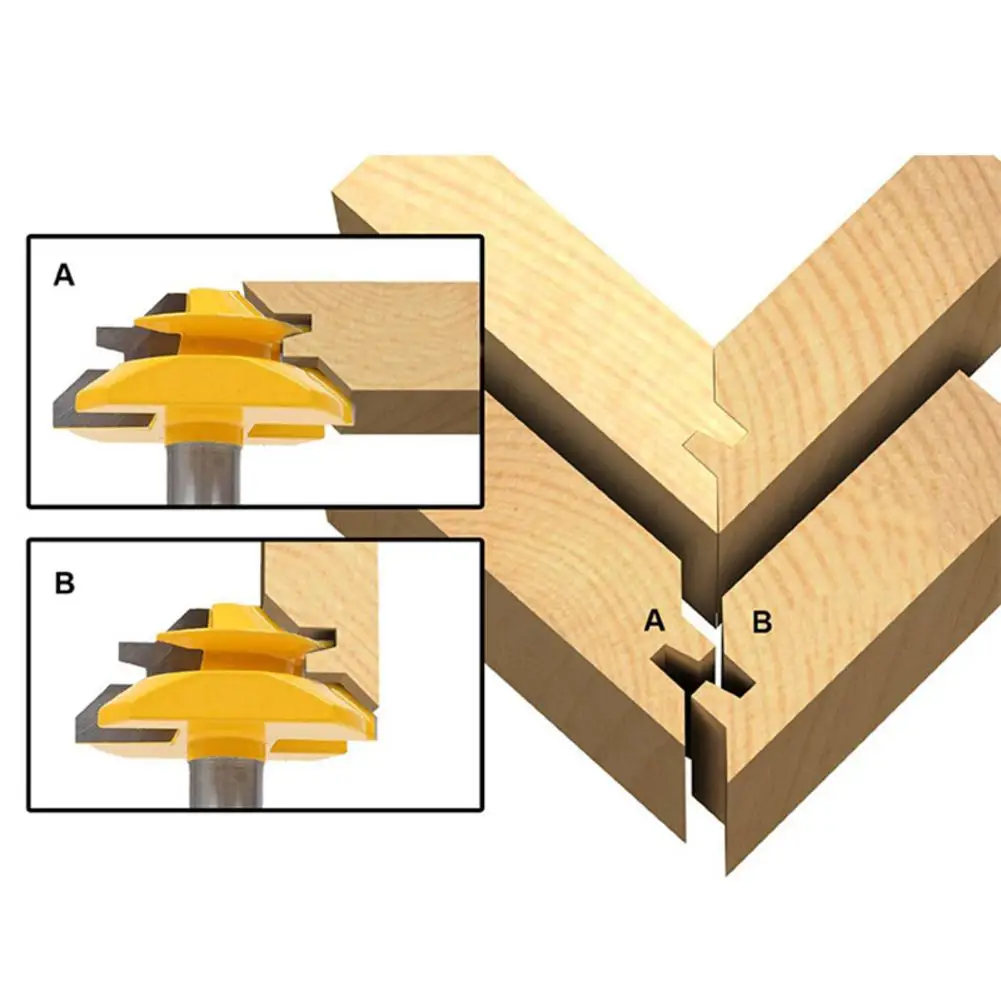 A

B

A B