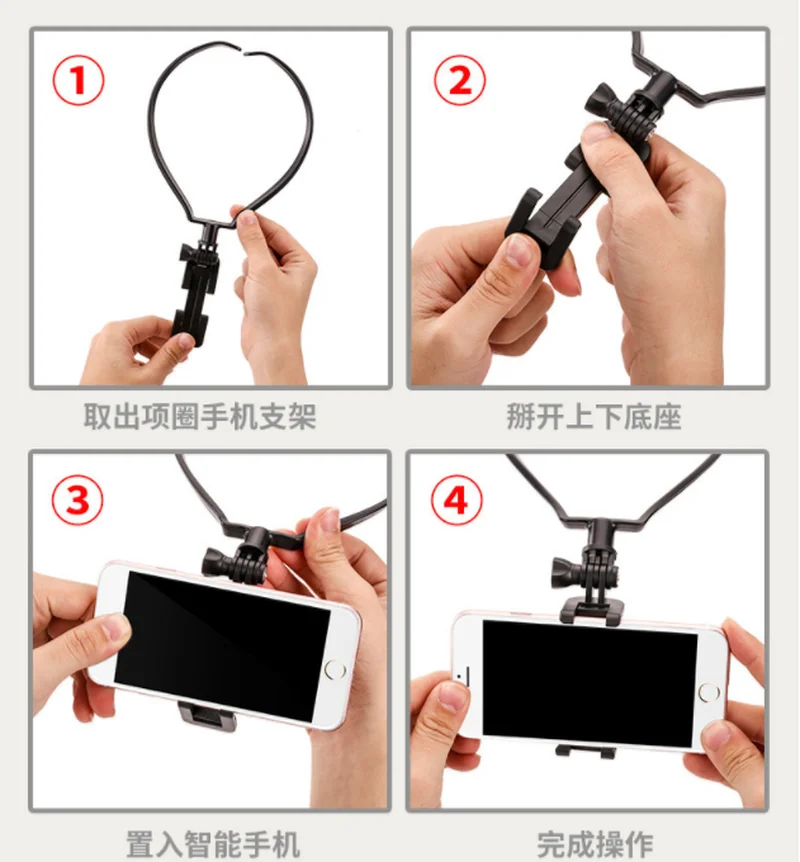 ①

取出项圈手机支架

②

掰开上下底座

③

置入智能手机

④

完成操作