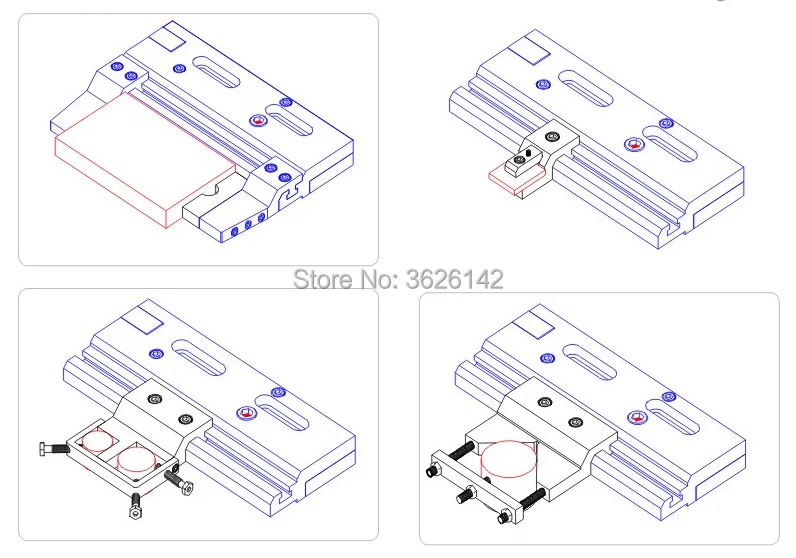 Store No: 3626142