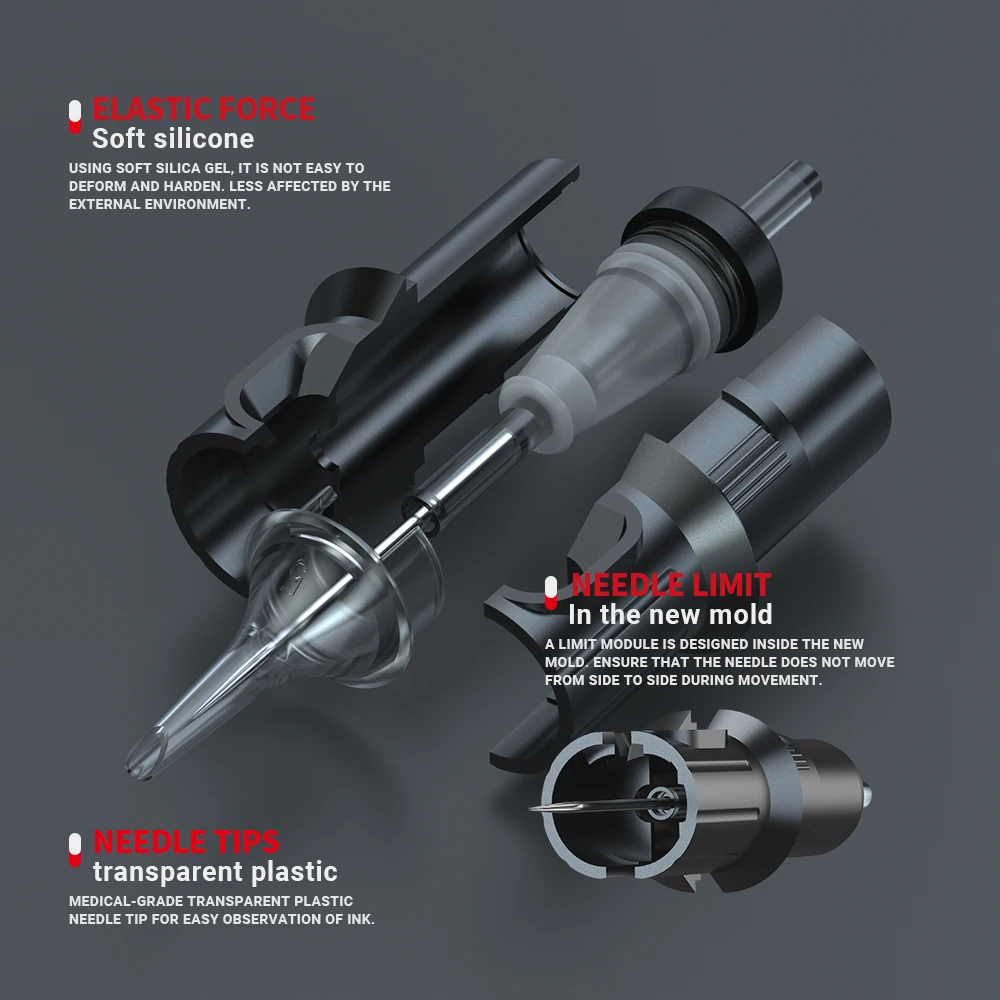 ELASTIC FORCE
Soft silicone

USING SOFT SILICA GEL, IT IS NOT EASY TO DEFORM AND HARDEN. LESS AFFECTED BY THE EXTERNAL ENVIRONMENT.

NEEDLE LIMIT
In the new mold

A LIMIT MODULE IS DESIGNED INSIDE THE NEW MOLD. ENSURE THAT THE NEEDLE DOES NOT MOVE FROM SIDE TO SIDE DURING MOVEMENT.

NEEDLE TIPS
transparent plastic

MEDICAL-GRADE TRANSPARENT PLASTIC NEEDLE TIP FOR EASY OBSERVATION OF INK.