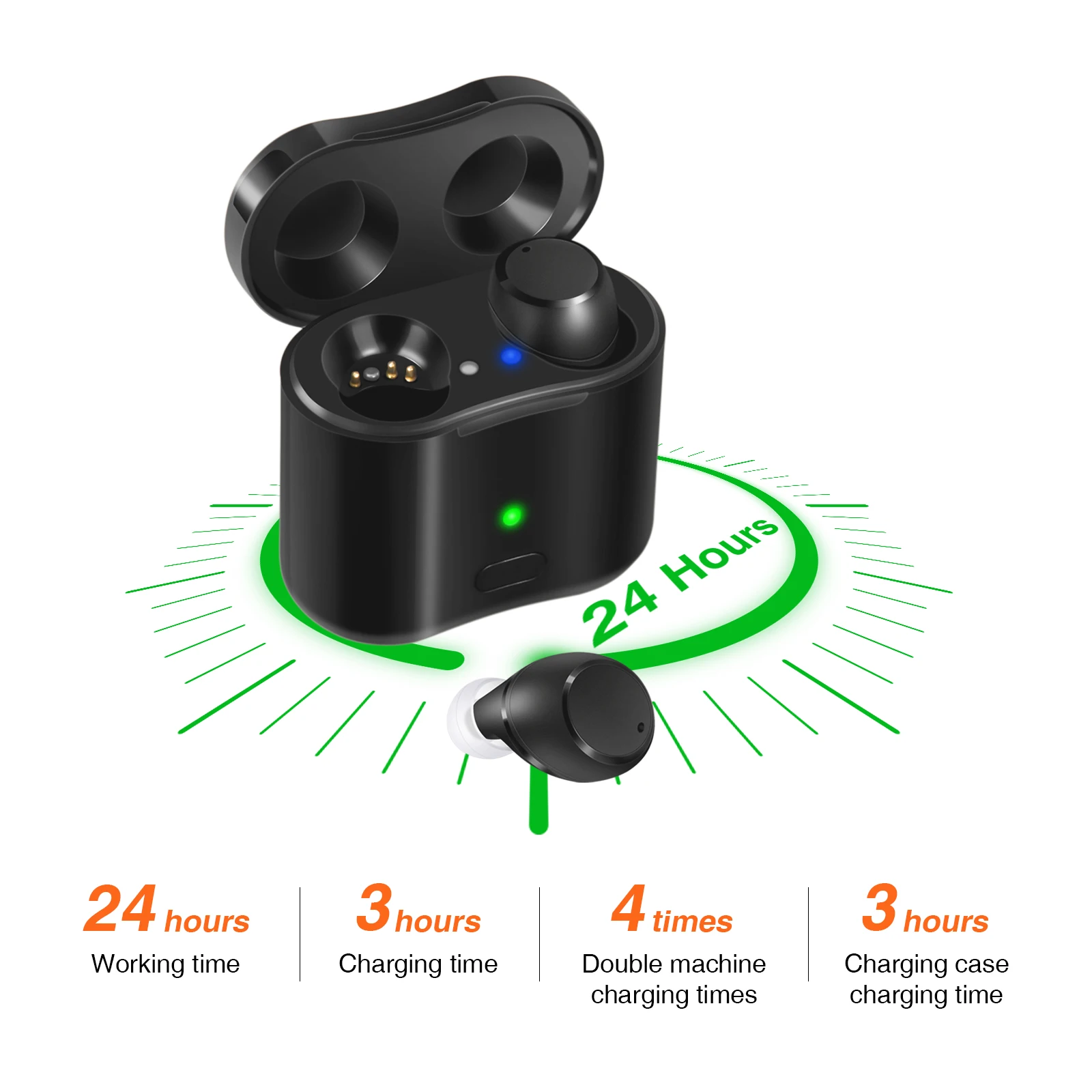 24 Hours

24 hours
Working time

3 hours
Charging time

4 times
Double machine charging times

3 hours
Charging case charging time