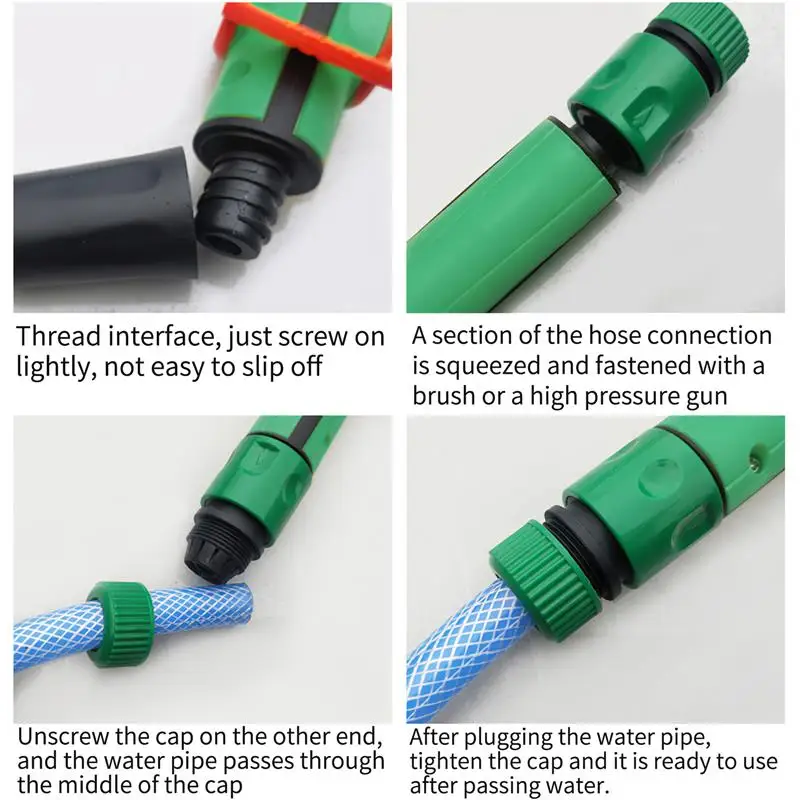 Thread interface, just screw on lightly, not easy to slip off

A section of the hose connection is squeezed and fastened with a brush or a high pressure gun

Unscrew the cap on the other end, and the water pipe passes through the middle of the cap

After plugging the water pipe, tighten the cap and it is ready to use after passing water.